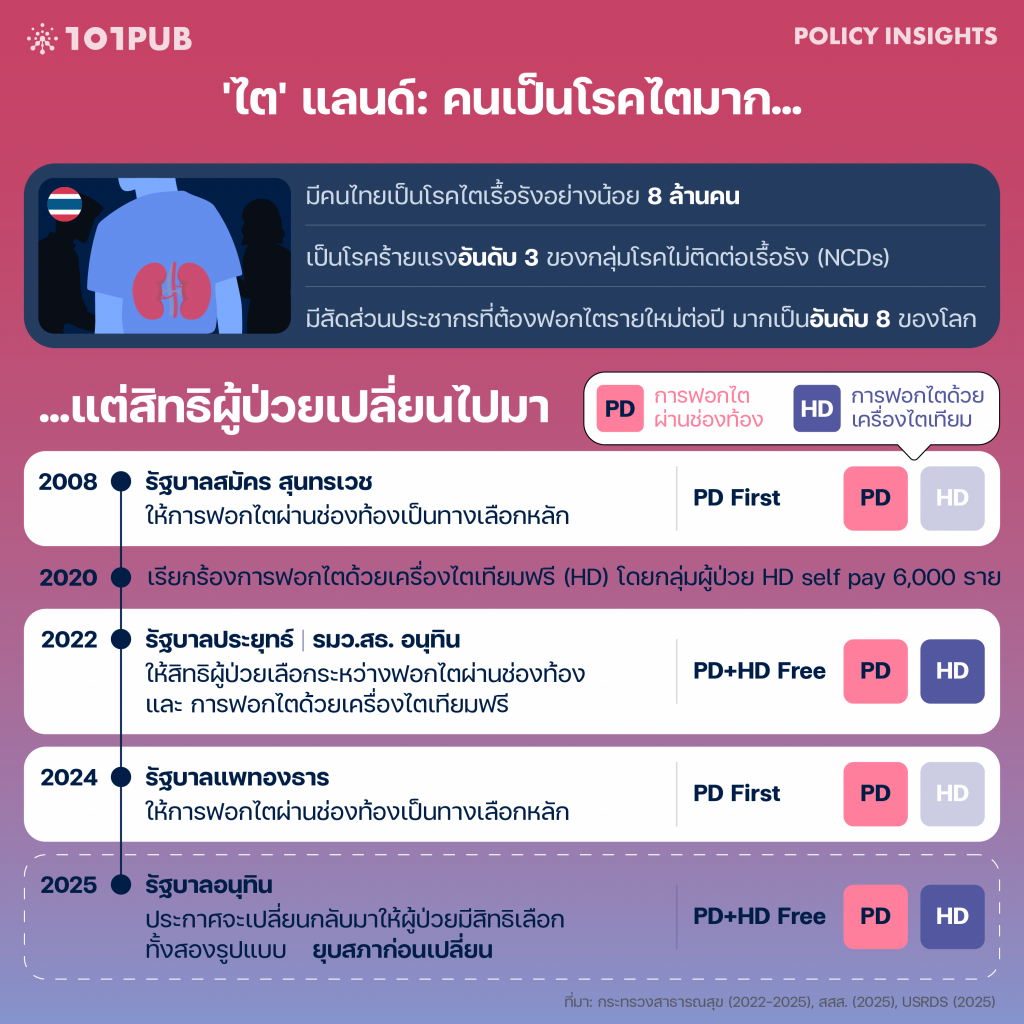 101PUB

POLICY INSIGHTS

'ไต' แลนด์: คนเป็นโรคไตมาก...

มีคนไทยเป็นโรคไตเรื้อรังอย่างน้อย 8 ล้านคน

เป็นโรคร้ายแรงอันดับ 3 ของกลุ่มโรคไม่ติดต่อเรื้อรัง (NCDs)

มีสัดส่วนประชากรที่ต้องฟอกไตรายใหม่ต่อปี มากเป็นอันดับ 8 ของโลก

...แต่สิทธิผู้ป่วยเปลี่ยนไปมา

PD การฟอกไตผ่านช่องท้อง

HD การฟอกไตด้วยเครื่องไตเทียม

2008 รัฐบาลสมัคร สุนทรเวช ให้การฟอกไตผ่านช่องท้องเป็นทางเลือกหลัก PD First PD HD

2020 เรียกร้องการฟอกไตด้วยเครื่องไตเทียมฟรี (HD) โดยกลุ่มผู้ป่วย HD self pay 6,000 ราย

2022 รัฐบาลประยุทธ์ | รมว.สธ. อนุทิน ให้สิทธิผู้ป่วยเลือกระหว่างฟอกไตผ่านช่องท้อง และ การฟอกไตด้วยเครื่องไตเทียมฟรี PD+HD Free PD HD

2024 รัฐบาลแพทองธาร ให้การฟอกไตผ่านช่องท้องเป็นทางเลือกหลัก PD First PD HD

2025 รัฐบาลอนุทิน ประกาศจะเปลี่ยนกลับมาให้ผู้ป่วยมีสิทธิเลือกทั้งสองรูปแบบ ยุบสภาก่อนเปลี่ยน PD+HD Free PD HD

ที่มา: กระทรวงสาธารณสุข (2022-2025), สสส. (2025), USRDS (2025)