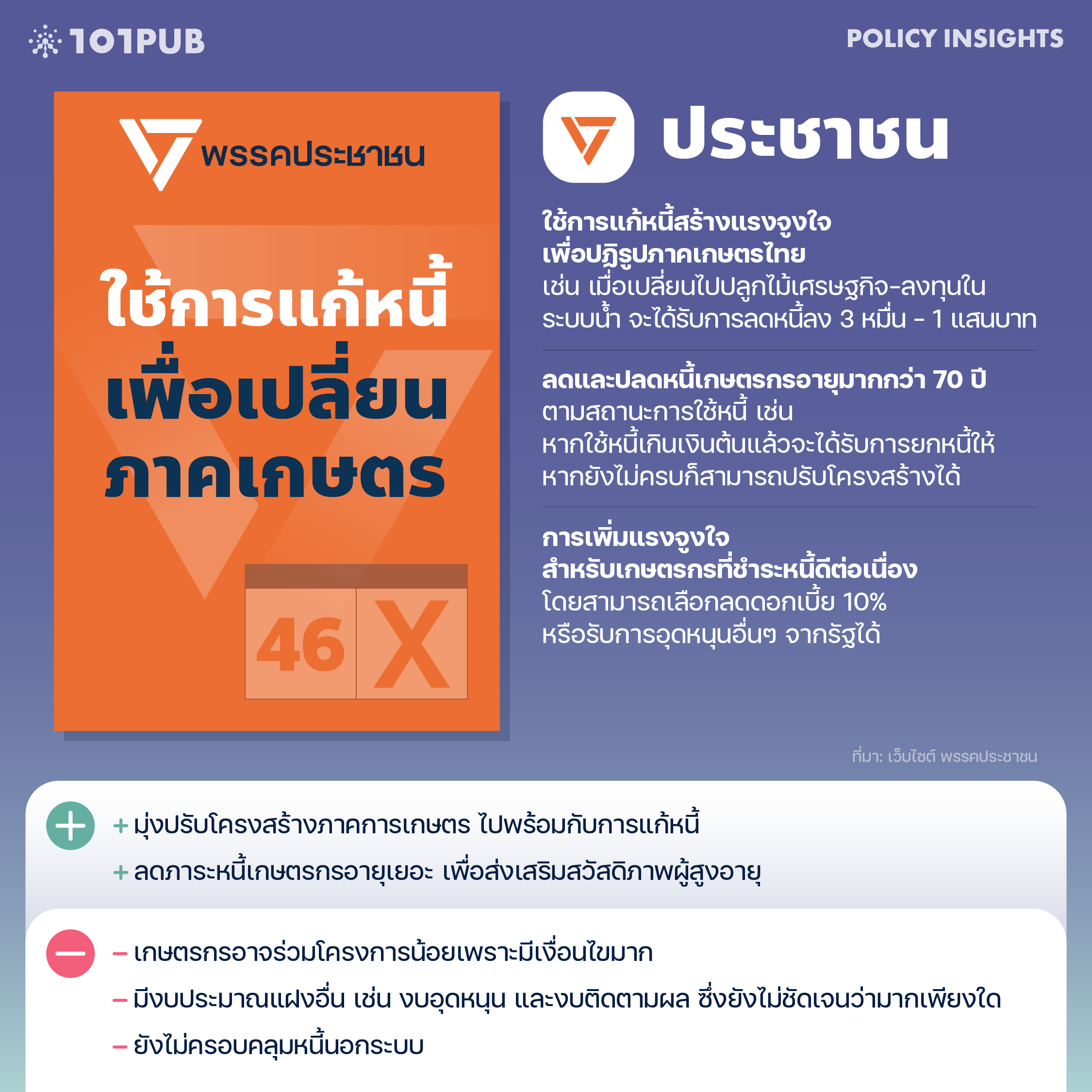 101PUB

POLICY INSIGHTS

พรรคประชาชน

ใช้การแก้หนี้ เพื่อเปลี่ยน ภาคเกษตร

46 X

ประชาชน

ใช้การแก้หนี้สร้างแรงจูงใจ เพื่อปฏิรูปภาคเกษตรไทย
เช่น เมื่อเปลี่ยนไปปลูกไม้เศรษฐกิจ-ลงทุนในระบบน้ำ จะได้รับการลดหนี้ลง 3 หมื่น - 1 แสนบาท

ลดและปลดหนี้เกษตรกรอายุมากกว่า 70 ปี
ตามสถานะการใช้หนี้ เช่น หากใช้หนี้เกินเงินต้นแล้วจะได้รับการยกหนี้ให้ หากยังไม่ครบก็สามารถปรับโครงสร้างได้

การเพิ่มแรงจูงใจ สำหรับเกษตรกรที่ชำระหนี้ดีต่อเนื่อง
โดยสามารถเลือกลดดอกเบี้ย 10% หรือรับการอุดหนุนอื่นๆ จากรัฐได้

ที่มา: เว็บไซต์ พรรคประชาชน

+ มุ่งปรับโครงสร้างภาคการเกษตร ไปพร้อมกับการแก้หนี้
+ ลดภาระหนี้เกษตรกรอายุเยอะ เพื่อส่งเสริมสวัสดิภาพผู้สูงอายุ

– เกษตรกรอาจร่วมโครงการน้อยเพราะมีเงื่อนไขมาก
– มีงบประมาณแฝงอื่น เช่น งบอุดหนุน และงบติดตามผล ซึ่งยังไม่ชัดเจนว่ามากเพียงใด
– ยังไม่ครอบคลุมหนี้นอกระบบ