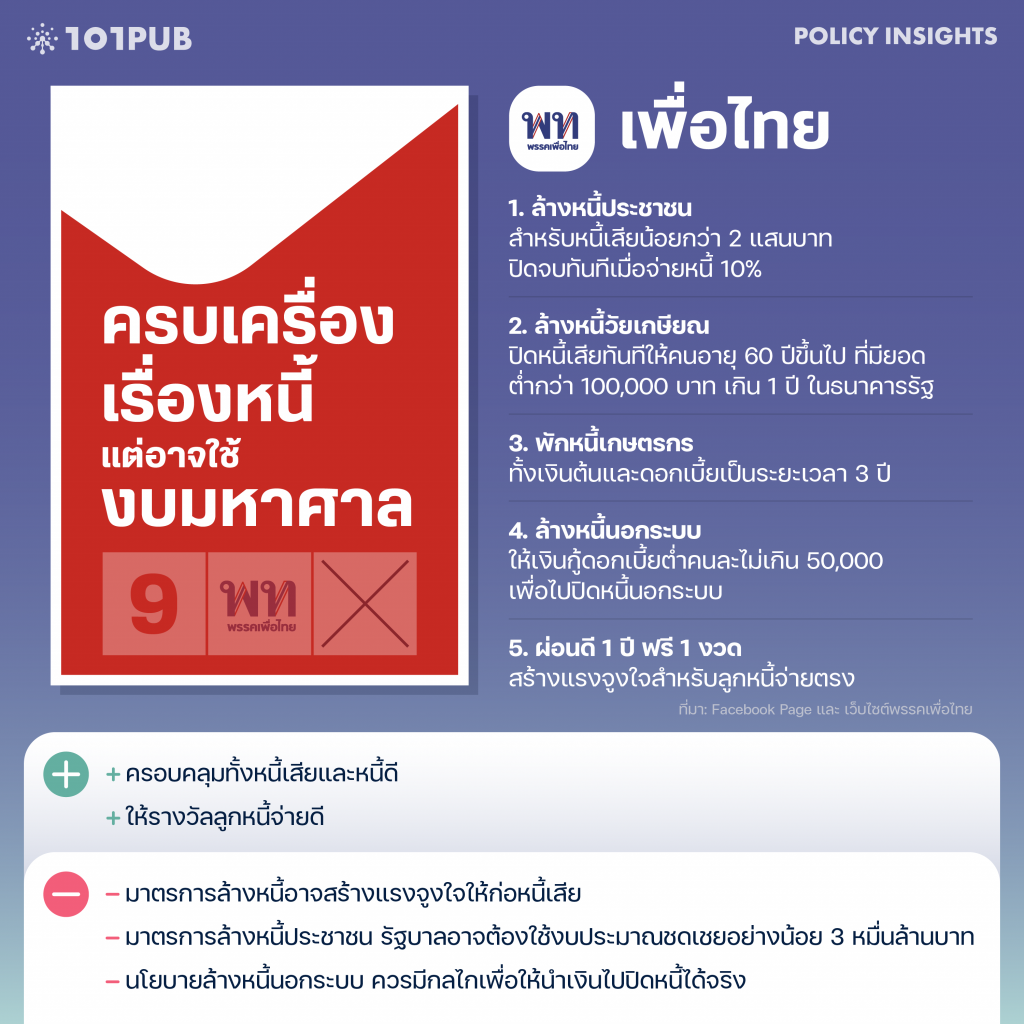 101PUB

POLICY INSIGHTS

ครบเครื่อง เรื่องหนี้ แต่อาจใช้ งบมหาศาล

9

พท พรรคเพื่อไทย

พท พรรคเพื่อไทย

เพื่อไทย

1. ล้างหนี้ประชาชน
สำหรับหนี้เสียน้อยกว่า 2 แสนบาท ปิดจบทันทีเมื่อจ่ายหนี้ 10%

2. ล้างหนี้วัยเกษียณ
ปิดหนี้เสียทันทีให้คนอายุ 60 ปีขึ้นไป ที่มียอดต่ำกว่า 100,000 บาท เกิน 1 ปี ในธนาคารรัฐ

3. พักหนี้เกษตรกร
ทั้งเงินต้นและดอกเบี้ยเป็นระยะเวลา 3 ปี

4. ล้างหนี้นอกระบบ
ให้เงินกู้ดอกเบี้ยต่ำคนละไม่เกิน 50,000 เพื่อไปปิดหนี้นอกระบบ

5. ผ่อนดี 1 ปี ฟรี 1 งวด
สร้างแรงจูงใจสำหรับลูกหนี้จ่ายตรง

ที่มา: Facebook Page และ เว็บไซต์พรรคเพื่อไทย

+ ครอบคลุมทั้งหนี้เสียและหนี้ดี
+ ให้รางวัลลูกหนี้จ่ายดี

– มาตรการล้างหนี้อาจสร้างแรงจูงใจให้ก่อหนี้เสีย
– มาตรการล้างหนี้ประชาชน รัฐบาลอาจต้องใช้งบประมาณชดเชยอย่างน้อย 3 หมื่นล้านบาท
– นโยบายล้างหนี้นอกระบบ ควรมีกลไกเพื่อให้นำเงินไปปิดหนี้ได้จริง