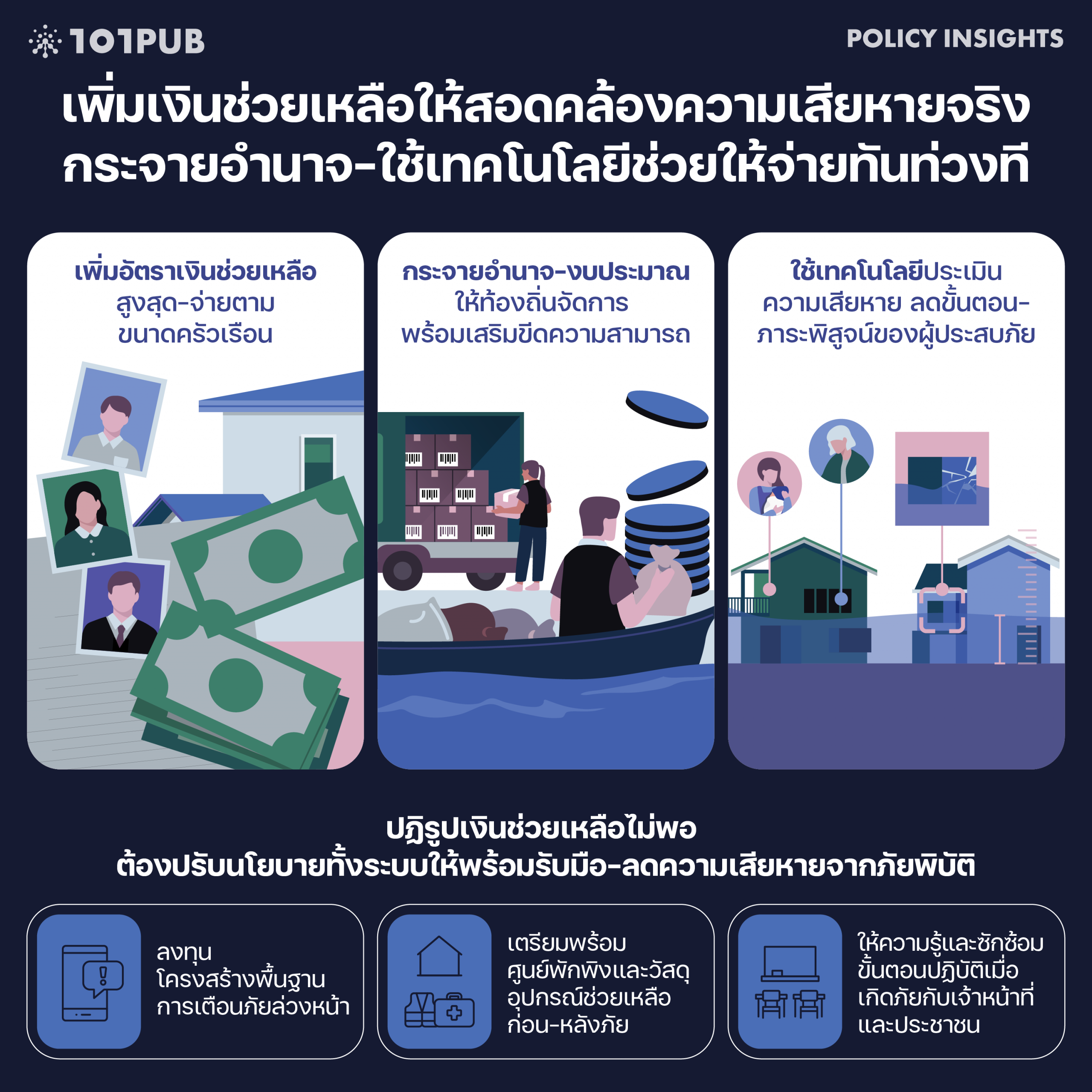 101PUB

POLICY INSIGHTS

เพิ่มเงินช่วยเหลือให้สอดคล้องความเสียหายจริง กระจายอำนาจ-ใช้เทคโนโลยีช่วยให้จ่ายทันท่วงที

เพิ่มอัตราเงินช่วยเหลือ สูงสุด-จ่ายตาม ขนาดครัวเรือน

กระจายอำนาจ-งบประมาณ ให้ท้องถิ่นจัดการ พร้อมเสริมขีดความสามารถ

ใช้เทคโนโลยีประเมิน ความเสียหาย ลดขั้นตอน- ภาระพิสูจน์ของผู้ประสบภัย

ปฏิรูปเงินช่วยเหลือไม่พอ
ต้องปรับนโยบายทั้งระบบให้พร้อมรับมือ-ลดความเสียหายจากภัยพิบัติ

ลงทุน โครงสร้างพื้นฐาน การเตือนภัยล่วงหน้า

เตรียมพร้อม ศูนย์พักพิงและวัสดุ อุปกรณ์ช่วยเหลือ ก่อน-หลังภัย

ให้ความรู้และซักซ้อม ขั้นตอนปฏิบัติเมื่อ เกิดภัยกับเจ้าหน้าที่ และประชาชน