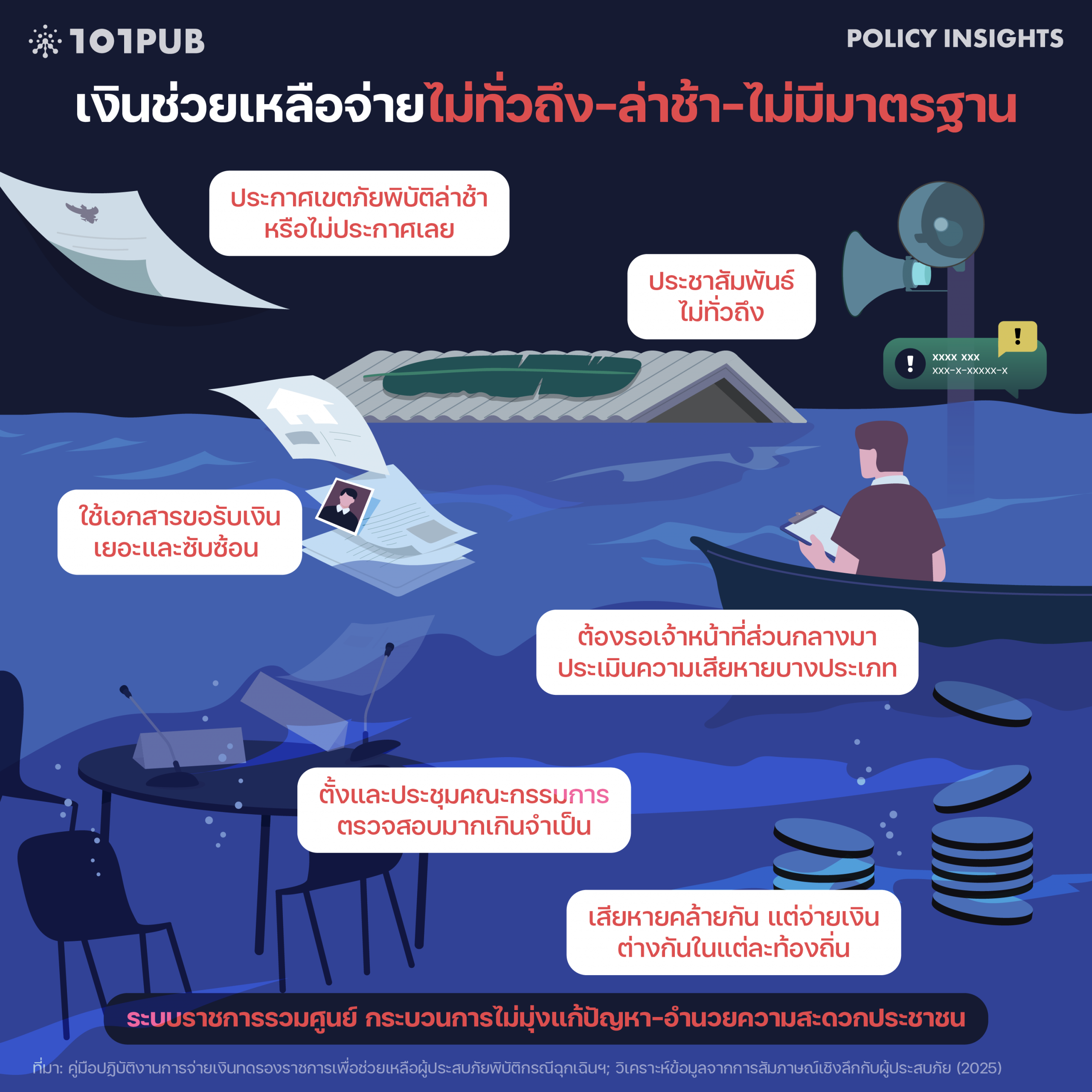 101PUB

POLICY INSIGHTS

เงินช่วยเหลือจ่ายไม่ทั่วถึง-ล่าช้า-ไม่มีมาตรฐาน

ประกาศเขตภัยพิบัติล่าช้า หรือไม่ประกาศเลย

ประชาสัมพันธ์ ไม่ทั่วถึง

xxxx xxx
xxx-x-xxxxx-x

ใช้เอกสารขอรับเงิน เยอะและซับซ้อน

ต้องรอเจ้าหน้าที่ส่วนกลางมา ประเมินความเสียหายบางประเภท

ตั้งและประชุมคณะกรรมการ ตรวจสอบมากเกินจำเป็น

เสียหายคล้ายกัน แต่จ่ายเงิน ต่างกันในแต่ละท้องถิ่น

ระบบราชการรวมศูนย์ กระบวนการไม่มุ่งแก้ปัญหา-อำนวยความสะดวกประชาชน

ที่มา: คู่มือปฏิบัติงานการจ่ายเงินทดรองราชการเพื่อช่วยเหลือผู้ประสบภัยพิบัติกรณีฉุกเฉินฯ; วิเคราะห์ข้อมูลจากการสัมภาษณ์เชิงลึกกับผู้ประสบภัย (2025)