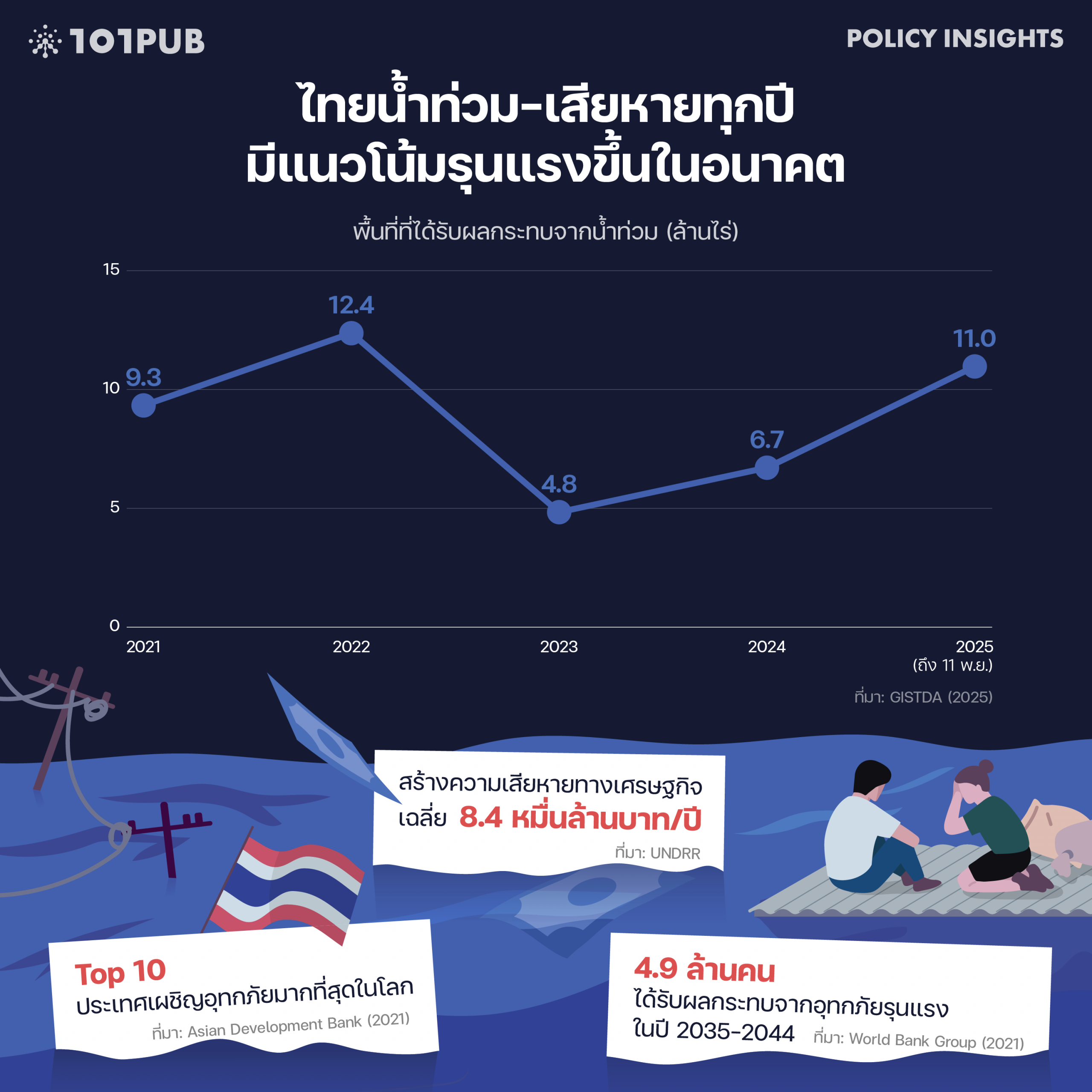 101PUB

POLICY INSIGHTS

ไทยน้ำท่วม-เสียหายทุกปี
มีแนวโน้มรุนแรงขึ้นในอนาคต

พื้นที่ที่ได้รับผลกระทบจากน้ำท่วม (ล้านไร่)

15
10
5
0

9.3
12.4
4.8
6.7
11.0

2021
2022
2023
2024
2025
(ถึง 11 พ.ย.)

ที่มา: GISTDA (2025)

สร้างความเสียหายทางเศรษฐกิจ
เฉลี่ย 8.4 หมื่นล้านบาท/ปี
ที่มา: UNDRR

Top 10
ประเทศเผชิญอุทกภัยมากที่สุดในโลก
ที่มา: Asian Development Bank (2021)

4.9 ล้านคน
ได้รับผลกระทบจากอุทกภัยรุนแรง
ในปี 2035-2044 ที่มา: World Bank Group (2021)