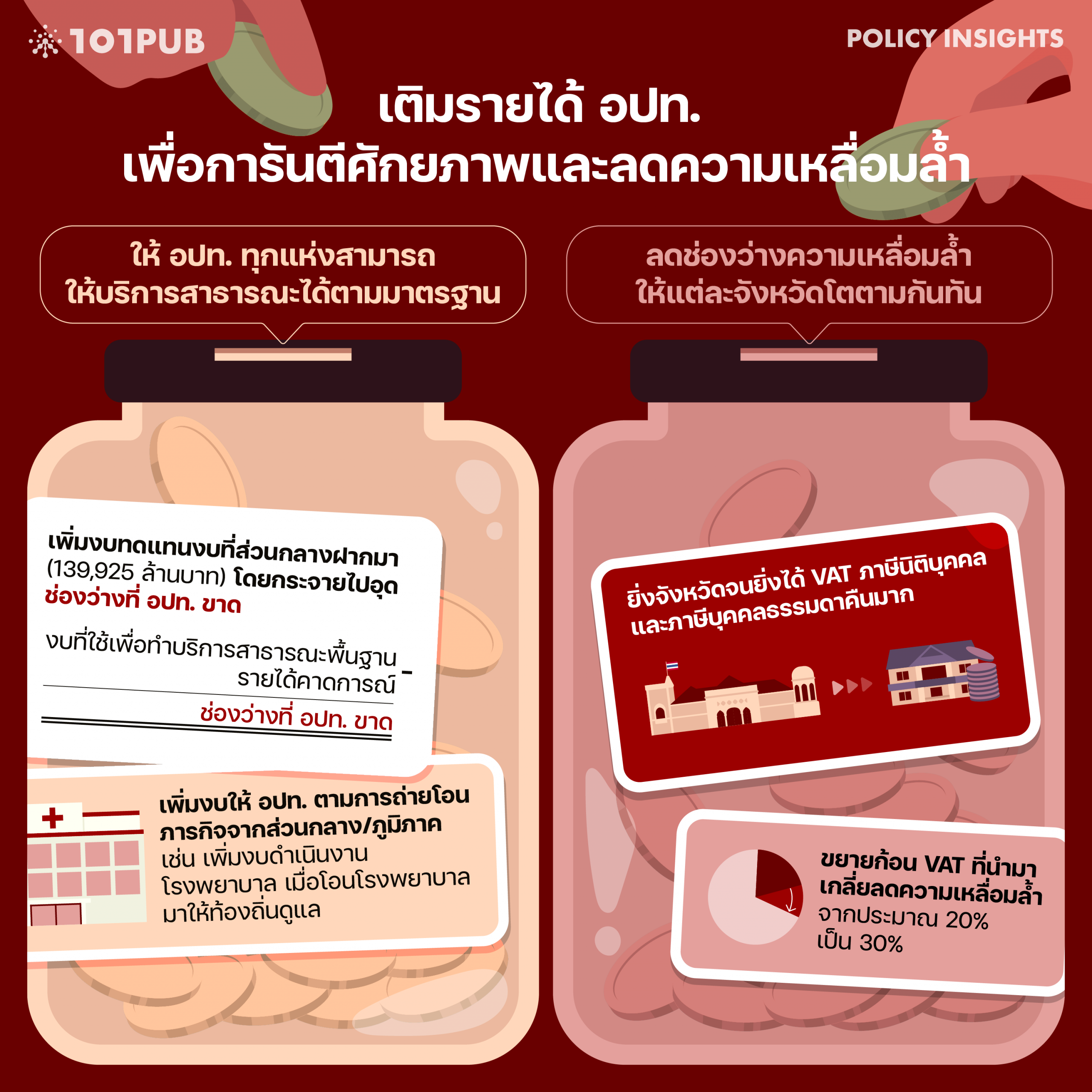 101PUB

POLICY INSIGHTS

เติมรายได้ อปท.
เพื่อการันตีศักยภาพและลดความเหลื่อมล้ำ

ให้ อปท. ทุกแห่งสามารถ
ให้บริการสาธารณะได้ตามมาตรฐาน

เพิ่มงบทดแทนงบที่ส่วนกลางฝากมา (139,925 ล้านบาท) โดยกระจายไปอุด ช่องว่างที่ อปท. ขาด

งบที่ใช้เพื่อทำบริการสาธารณะพื้นฐาน
รายได้คาดการณ์ -
ช่องว่างที่ อปท. ขาด

เพิ่มงบให้ อปท. ตามการถ่ายโอนภารกิจจากส่วนกลาง/ภูมิภาค
เช่น เพิ่มงบดำเนินงานโรงพยาบาล เมื่อโอนโรงพยาบาลมาให้ท้องถิ่นดูแล

ลดช่องว่างความเหลื่อมล้ำ
ให้แต่ละจังหวัดโตตามกันทัน

ยิ่งจังหวัดจนยิ่งได้ VAT ภาษีนิติบุคคล และภาษีบุคคลธรรมดาคืนมาก

ขยายก้อน VAT ที่นำมาเกลี่ยลดความเหลื่อมล้ำ
จากประมาณ 20%
เป็น 30%