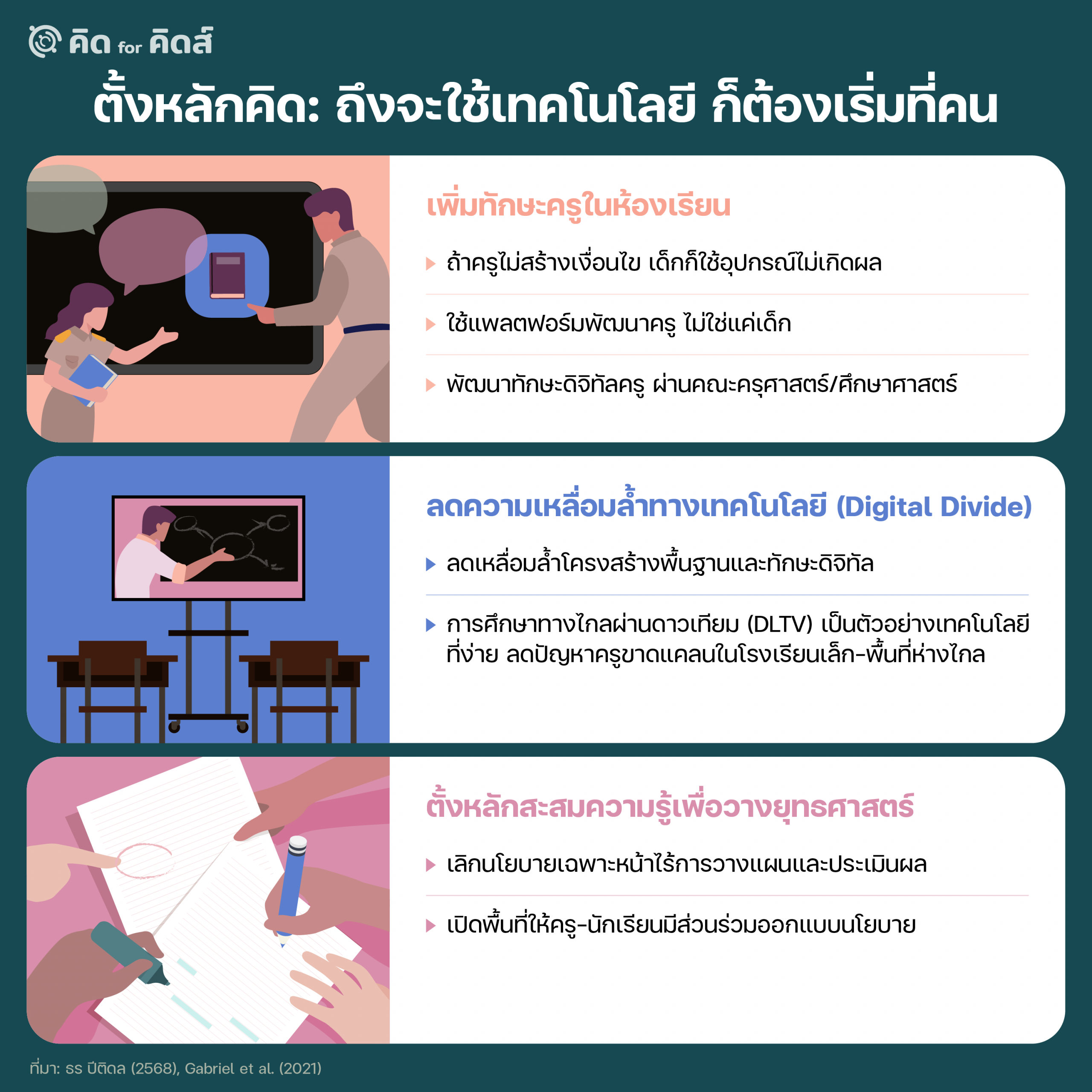 คิด for คิดส์

ตั้งหลักคิด: ถึงจะใช้เทคโนโลยี ก็ต้องเริ่มที่คน

เพิ่มทักษะครูในห้องเรียน

ถ้าครูไม่สร้างเงื่อนไข เด็กก็ใช้อุปกรณ์ไม่เกิดผล

ใช้แพลตฟอร์มพัฒนาครู ไม่ใช่แค่เด็ก

พัฒนาทักษะดิจิทัลครู ผ่านคณะครุศาสตร์/ศึกษาศาสตร์

ลดความเหลื่อมล้ำทางเทคโนโลยี (Digital Divide)

ลดเหลื่อมล้ำโครงสร้างพื้นฐานและทักษะดิจิทัล

การศึกษาทางไกลผ่านดาวเทียม (DLTV) เป็นตัวอย่างเทคโนโลยีที่ง่าย ลดปัญหาครูขาดแคลนในโรงเรียนเล็ก-พื้นที่ห่างไกล

ตั้งหลักสะสมความรู้เพื่อวางยุทธศาสตร์

เลิกนโยบายเฉพาะหน้าไร้การวางแผนและประเมินผล

เปิดพื้นที่ให้ครู-นักเรียนมีส่วนร่วมออกแบบนโยบาย

ที่มา: ธร ปีติดล (2568), Gabriel et al. (2021)