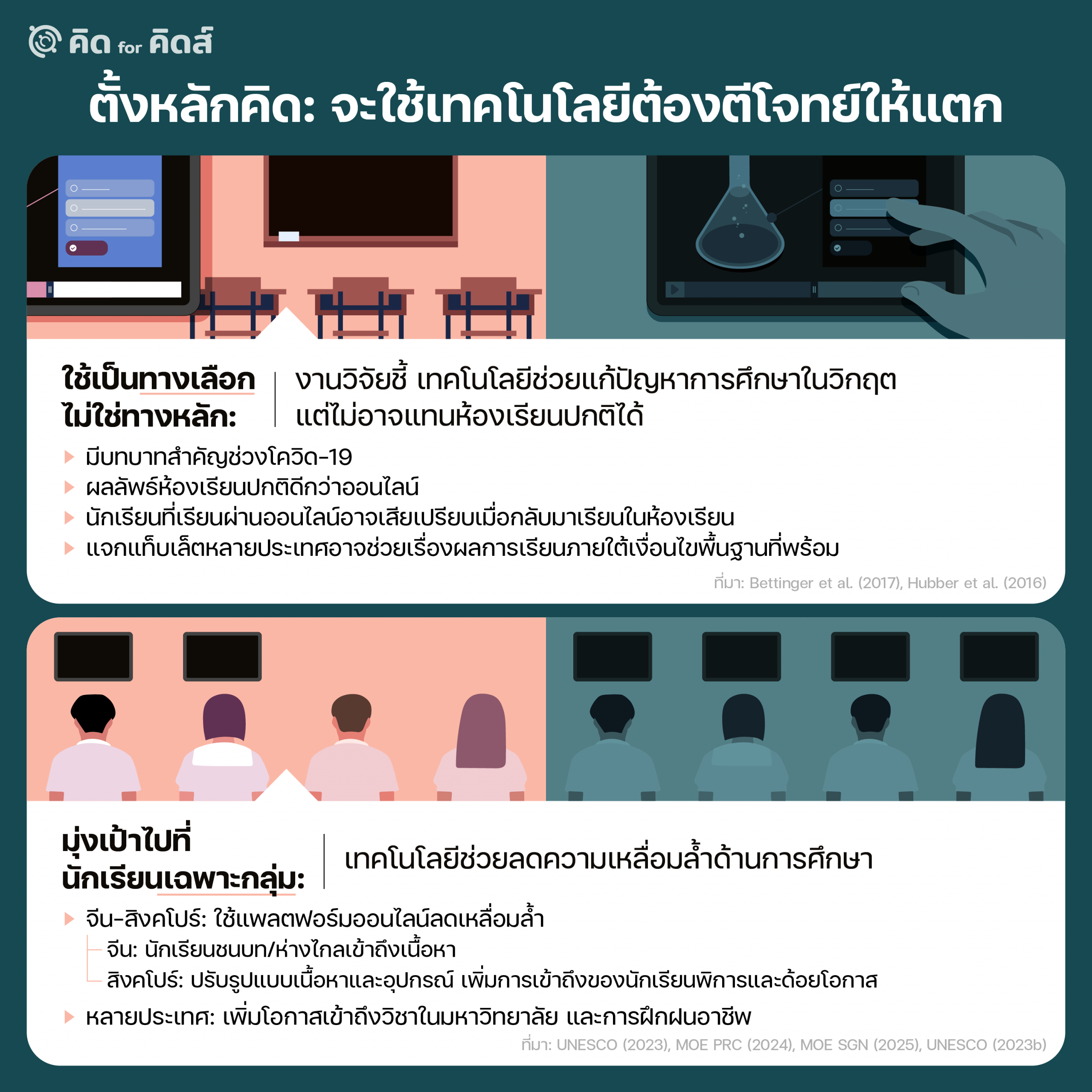 คิด for คิดส์

ตั้งหลักคิด: จะใช้เทคโนโลยีต้องตีโจทย์ให้แตก

ใช้เป็นทางเลือก ไม่ใช่ทางหลัก:

งานวิจัยชี้ เทคโนโลยีช่วยแก้ปัญหาการศึกษาในวิกฤต แต่ไม่อาจแทนห้องเรียนปกติได้

มีบทบาทสำคัญช่วงโควิด-19
ผลลัพธ์ห้องเรียนปกติดีกว่าออนไลน์
นักเรียนที่เรียนผ่านออนไลน์อาจเสียเปรียบเมื่อกลับมาเรียนในห้องเรียน
แจกแท็บเล็ตหลายประเทศอาจช่วยเรื่องผลการเรียนภายใต้เงื่อนไขพื้นฐานที่พร้อม

ที่มา: Bettinger et al. (2017), Hubber et al. (2016)

มุ่งเป้าไปที่ นักเรียนเฉพาะกลุ่ม:

เทคโนโลยีช่วยลดความเหลื่อมล้ำด้านการศึกษา

จีน-สิงคโปร์: ใช้แพลตฟอร์มออนไลน์ลดเหลื่อมล้ำ
จีน: นักเรียนชนบท/ห่างไกลเข้าถึงเนื้อหา
สิงคโปร์: ปรับรูปแบบเนื้อหาและอุปกรณ์ เพิ่มการเข้าถึงของนักเรียนพิการและด้อยโอกาส
หลายประเทศ: เพิ่มโอกาสเข้าถึงวิชาในมหาวิทยาลัย และการฝึกฝนอาชีพ

ที่มา: UNESCO (2023), MOE PRC (2024), MOE SGN (2025), UNESCO (2023b)