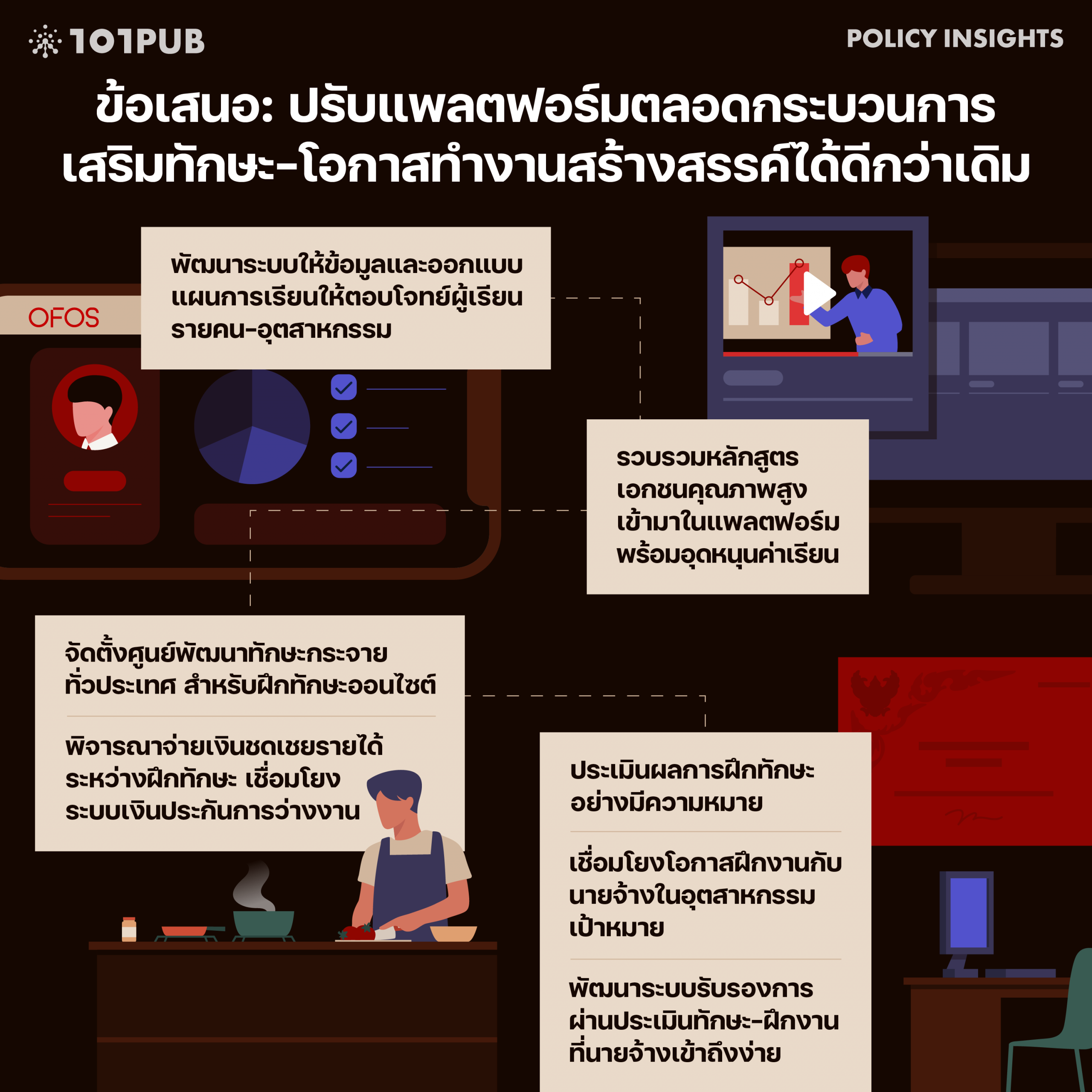 101PUB

POLICY INSIGHTS

ข้อเสนอ: ปรับแพลตฟอร์มตลอดกระบวนการ เสริมทักษะ-โอกาสทำงานสร้างสรรค์ได้ดีกว่าเดิม

OFOS

พัฒนาระบบให้ข้อมูลและออกแบบแผนการเรียนให้ตอบโจทย์ผู้เรียนรายคน-อุตสาหกรรม

รวบรวมหลักสูตรเอกชนคุณภาพสูงเข้ามาในแพลตฟอร์มพร้อมอุดหนุนค่าเรียน

จัดตั้งศูนย์พัฒนาทักษะกระจายทั่วประเทศ สำหรับฝึกทักษะออนไซต์

พิจารณาจ่ายเงินชดเชยรายได้ระหว่างฝึกทักษะ เชื่อมโยงระบบเงินประกันการว่างงาน

ประเมินผลการฝึกทักษะอย่างมีความหมาย

เชื่อมโยงโอกาสฝึกงานกับนายจ้างในอุตสาหกรรมเป้าหมาย

พัฒนาระบบรับรองการผ่านประเมินทักษะ-ฝึกงานที่นายจ้างเข้าถึงง่าย