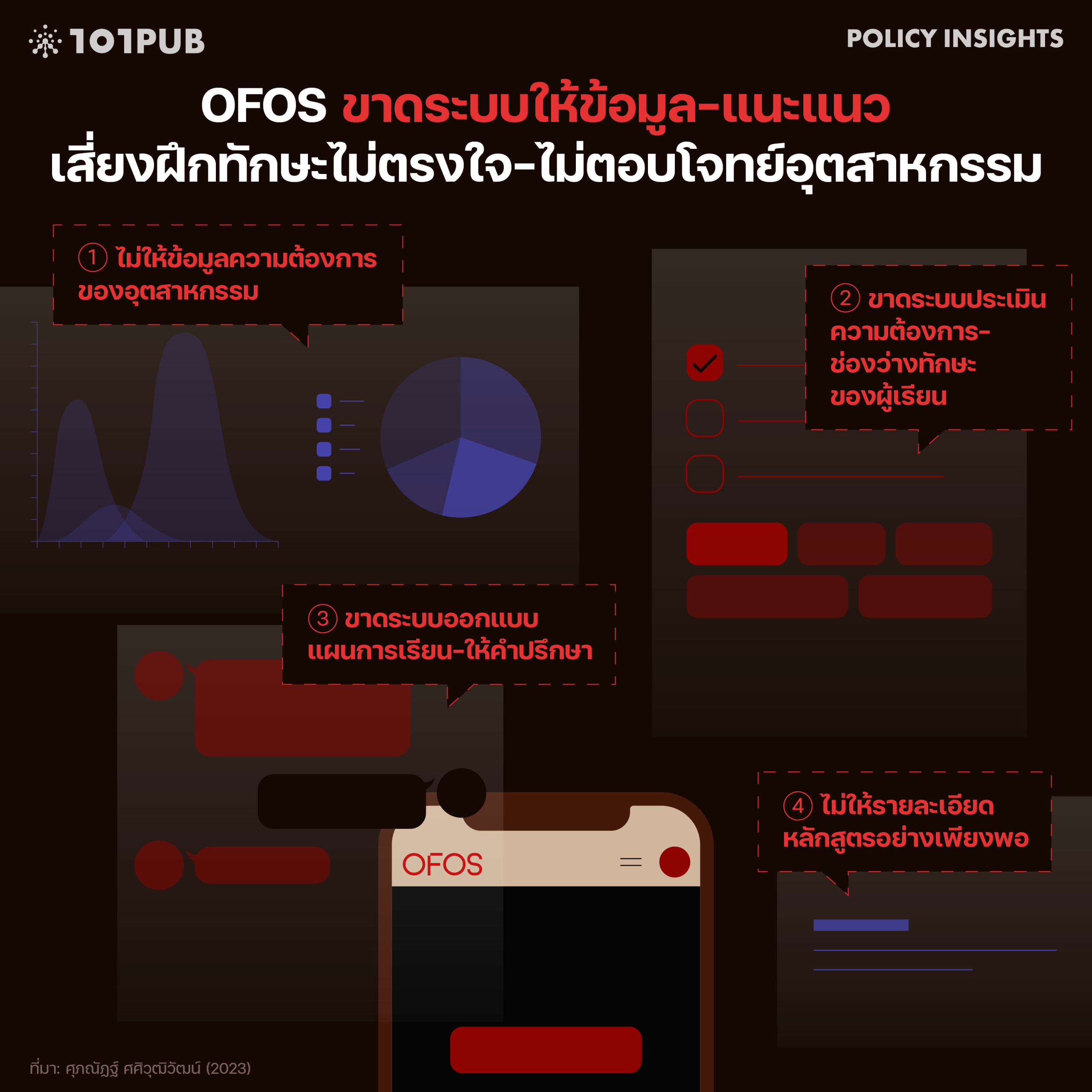 101PUB

POLICY INSIGHTS

OFOS ขาดระบบให้ข้อมูล-แนะแนว เสี่ยงฝึกทักษะไม่ตรงใจ-ไม่ตอบโจทย์อุตสาหกรรม

① ไม่ให้ข้อมูลความต้องการของอุตสาหกรรม

② ขาดระบบประเมินความต้องการ-ช่องว่างทักษะของผู้เรียน

③ ขาดระบบออกแบบแผนการเรียน-ให้คำปรึกษา

④ ไม่ให้รายละเอียดหลักสูตรอย่างเพียงพอ

OFOS

ที่มา: ศุภณัฏฐ์ ศศิวุฒิวัฒน์ (2023)