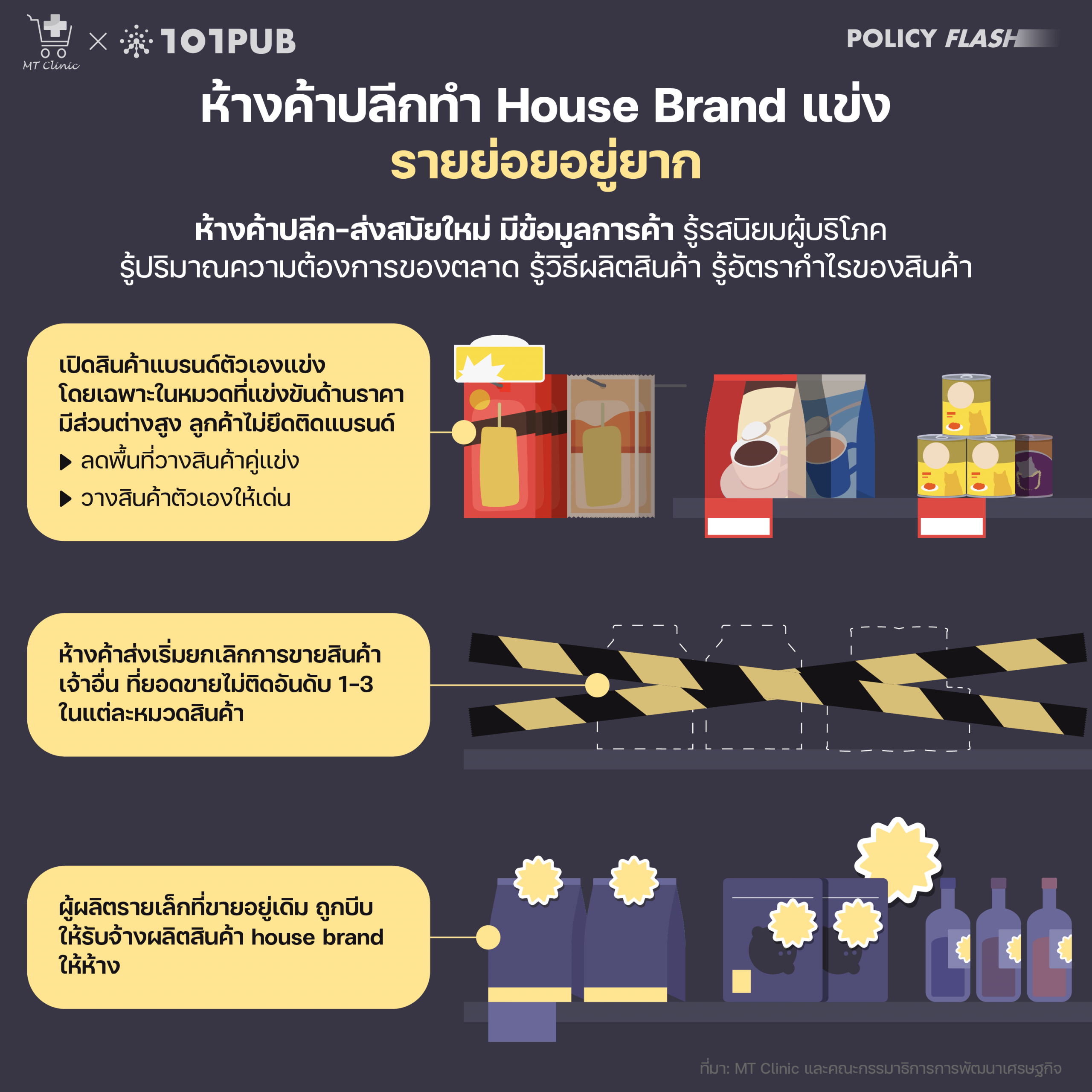 MT Clinic × 101PUB

POLICY FLASH

ห้างค้าปลีกทำ House Brand แข่ง
รายย่อยอยู่ยาก

ห้างค้าปลีก-ส่งสมัยใหม่ มีข้อมูลการค้า รู้รสนิยมผู้บริโภค รู้ปริมาณความต้องการของตลาด รู้วิธีผลิตสินค้า รู้อัตรากำไรของสินค้า

เปิดสินค้าแบรนด์ตัวเองแข่ง โดยเฉพาะในหมวดที่แข่งขันด้านราคา มีส่วนต่างสูง ลูกค้าไม่ยึดติดแบรนด์

▶ ลดพื้นที่วางสินค้าคู่แข่ง

▶ วางสินค้าตัวเองให้เด่น

ห้างค้าส่งเริ่มยกเลิกการขายสินค้าเจ้าอื่น ที่ยอดขายไม่ติดอันดับ 1-3 ในแต่ละหมวดสินค้า

ผู้ผลิตรายเล็กที่ขายอยู่เดิม ถูกบีบให้รับจ้างผลิตสินค้า house brand ให้ห้าง

ที่มา: MT Clinic และคณะกรรมาธิการการพัฒนาเศรษฐกิจ