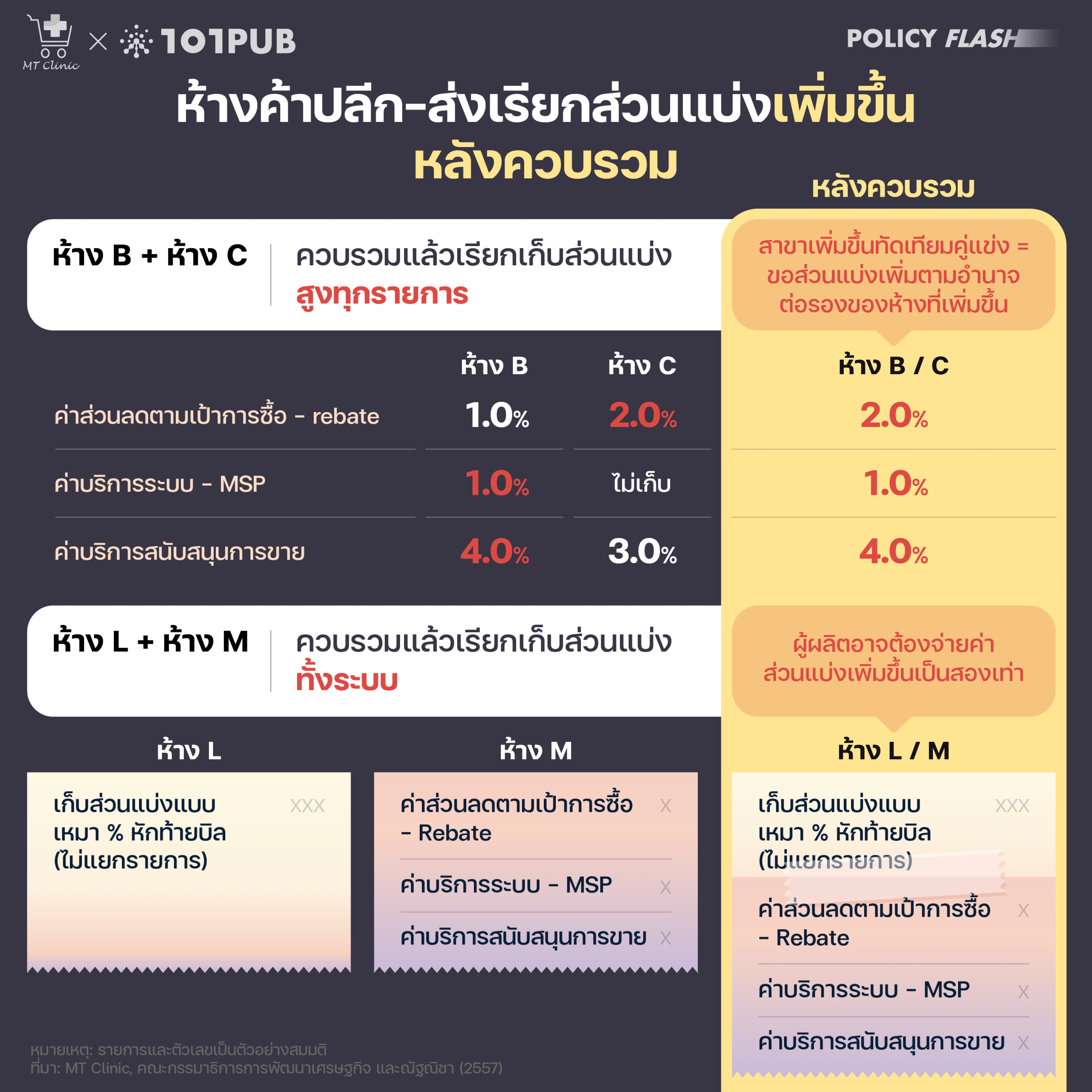 MT Clinic × 101PUB

POLICY FLASH

ห้างค้าปลีก-ส่งเรียกส่วนแบ่งเพิ่มขึ้น หลังควบรวม

หลังควบรวม

ห้าง B + ห้าง C

ควบรวมแล้วเรียกเก็บส่วนแบ่ง สูงทุกรายการ

สาขาเพิ่มขึ้นทัดเทียมคู่แข่ง = ขอส่วนแบ่งเพิ่มตามอำนาจต่อรองของห้างที่เพิ่มขึ้น

| | ห้าง B | ห้าง C | ห้าง B / C |
|---|---|---|---|
| ค่าส่วนลดตามเป้าการซื้อ - rebate | 1.0% | 2.0% | 2.0% |
| ค่าบริการระบบ - MSP | 1.0% | ไม่เก็บ | 1.0% |
| ค่าบริการสนับสนุนการขาย | 4.0% | 3.0% | 4.0% |

ห้าง L + ห้าง M

ควบรวมแล้วเรียกเก็บส่วนแบ่ง ทั้งระบบ

ผู้ผลิตอาจต้องจ่ายค่าส่วนแบ่งเพิ่มขึ้นเป็นสองเท่า

ห้าง L

เก็บส่วนแบ่งแบบเหมา % หักท้ายบิล (ไม่แยกรายการ) XXX

ห้าง M

ค่าส่วนลดตามเป้าการซื้อ - Rebate X

ค่าบริการระบบ - MSP X

ค่าบริการสนับสนุนการขาย X

ห้าง L / M

เก็บส่วนแบ่งแบบเหมา % หักท้ายบิล (ไม่แยกรายการ) XXX

ค่าส่วนลดตามเป้าการซื้อ - Rebate X

ค่าบริการระบบ - MSP X

ค่าบริการสนับสนุนการขาย X

หมายเหตุ: รายการและตัวเลขเป็นตัวอย่างสมมติ
ที่มา: MT Clinic, คณะกรรมาธิการการพัฒนาเศรษฐกิจ และณัฐณิชา (2557)