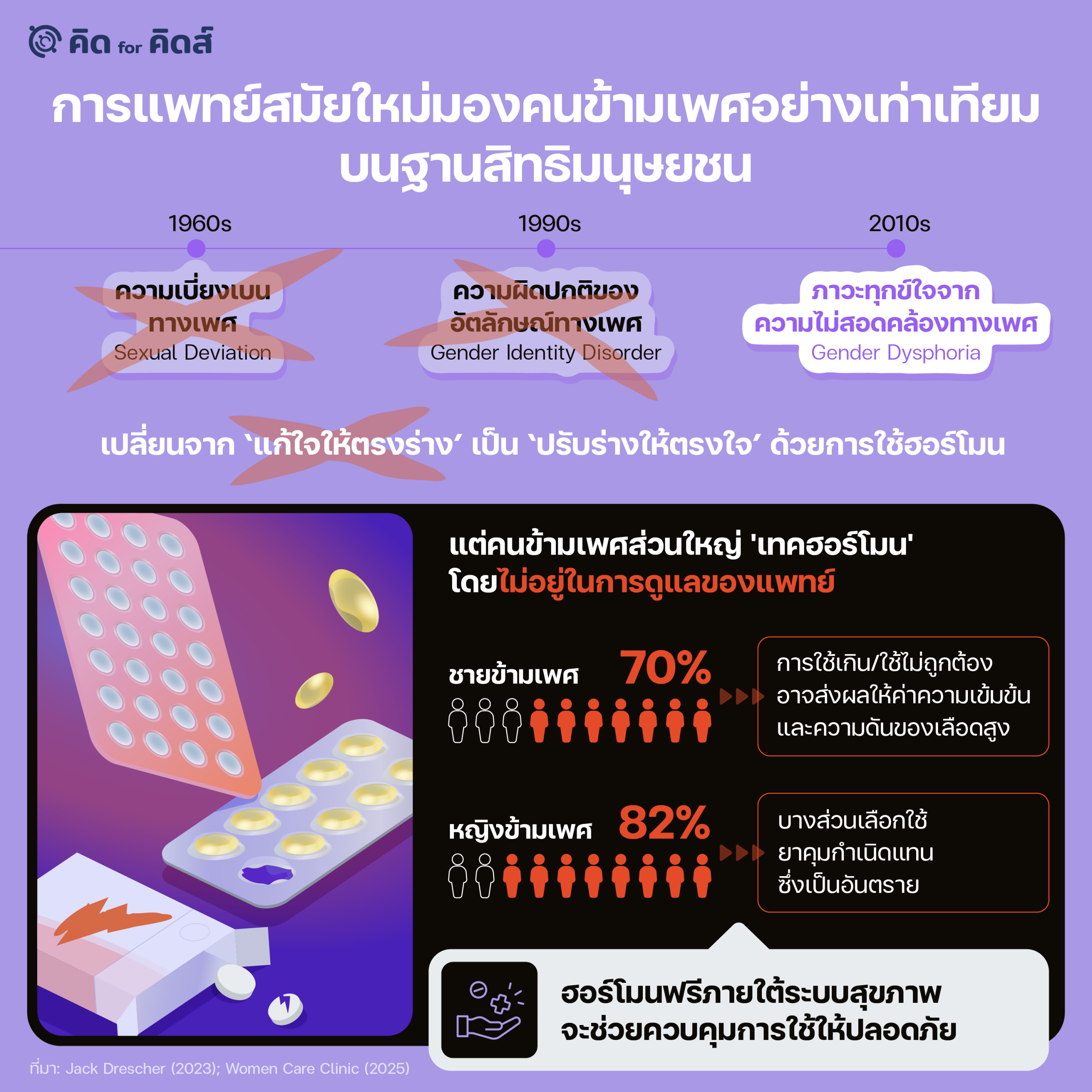 คิด for คิดส์

การแพทย์สมัยใหม่มองคนข้ามเพศอย่างเท่าเทียม บนฐานสิทธิมนุษยชน

1960s

ความเบี่ยงเบนทางเพศ
Sexual Deviation

1990s

ความผิดปกติของอัตลักษณ์ทางเพศ
Gender Identity Disorder

2010s

ภาวะทุกข์ใจจากความไม่สอดคล้องทางเพศ
Gender Dysphoria

เปลี่ยนจาก 'แก้ใจให้ตรงร่าง' เป็น 'ปรับร่างให้ตรงใจ' ด้วยการใช้ฮอร์โมน

แต่คนข้ามเพศส่วนใหญ่ 'เทคฮอร์โมน' โดยไม่อยู่ในการดูแลของแพทย์

ชายข้ามเพศ 70%

การใช้เกิน/ใช้ไม่ถูกต้อง อาจส่งผลให้ค่าความเข้มข้นและความดันของเลือดสูง

หญิงข้ามเพศ 82%

บางส่วนเลือกใช้ยาคุมกำเนิดแทน ซึ่งเป็นอันตราย

ฮอร์โมนฟรีภายใต้ระบบสุขภาพ จะช่วยควบคุมการใช้ให้ปลอดภัย

ที่มา: Jack Drescher (2023); Women Care Clinic (2025)