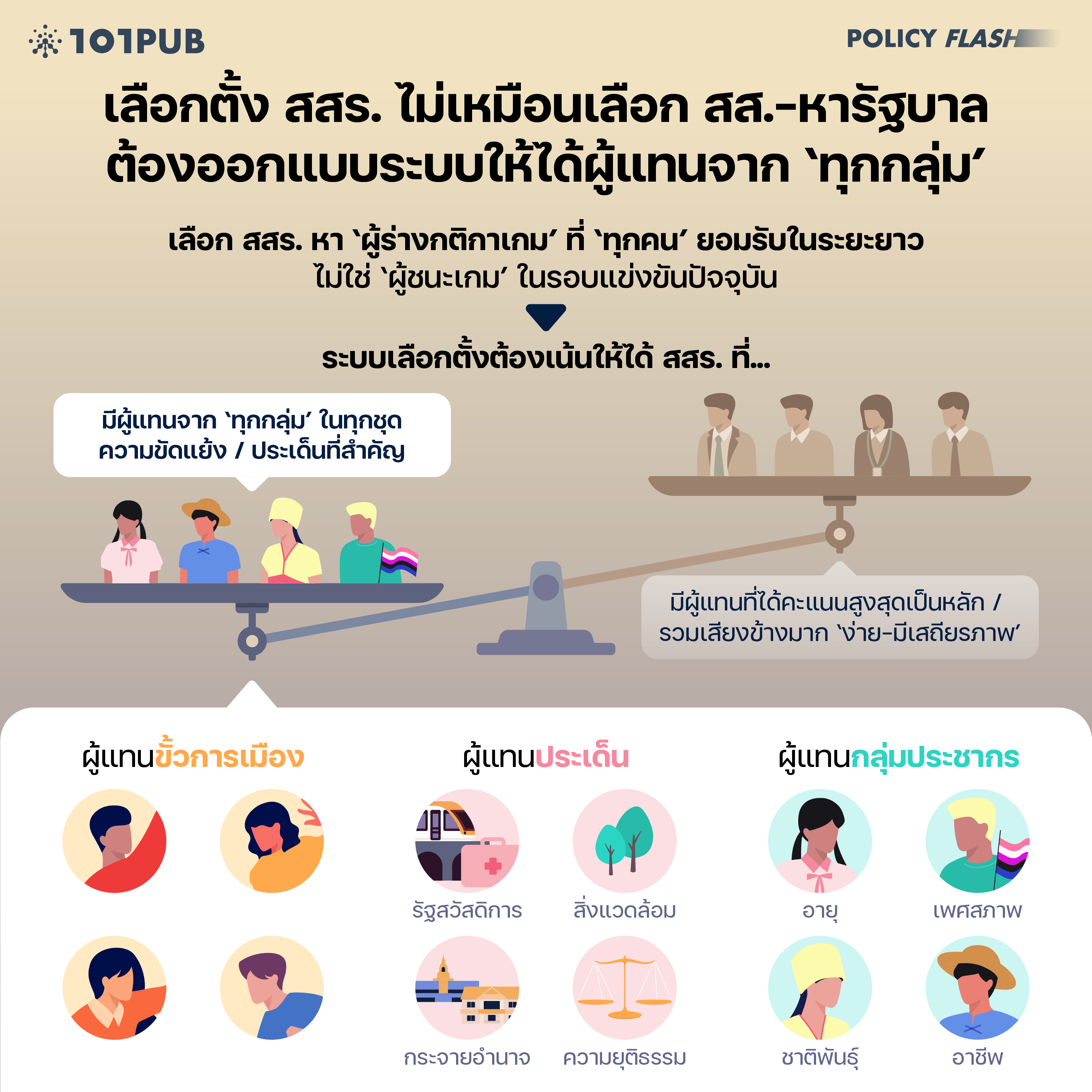 101PUB

POLICY FLASH

เลือกตั้ง สสร. ไม่เหมือนเลือก สส.-หารัฐบาล ต้องออกแบบระบบให้ได้ผู้แทนจาก 'ทุกกลุ่ม'

เลือก สสร. หา 'ผู้ร่างกติกาเกม' ที่ 'ทุกคน' ยอมรับในระยะยาว
ไม่ใช่ 'ผู้ชนะเกม' ในรอบแข่งขันปัจจุบัน

ระบบเลือกตั้งต้องเน้นให้ได้ สสร. ที่...

มีผู้แทนจาก 'ทุกกลุ่ม' ในทุกชุดความขัดแย้ง / ประเด็นที่สำคัญ

มีผู้แทนที่ได้คะแนนสูงสุดเป็นหลัก / รวมเสียงข้างมาก 'ง่าย-มีเสถียรภาพ'

ผู้แทนขั้วการเมือง

ผู้แทนประเด็น

รัฐสวัสดิการ

สิ่งแวดล้อม

กระจายอำนาจ

ความยุติธรรม

ผู้แทนกลุ่มประชากร

อายุ

เพศสภาพ

ชาติพันธุ์

อาชีพ