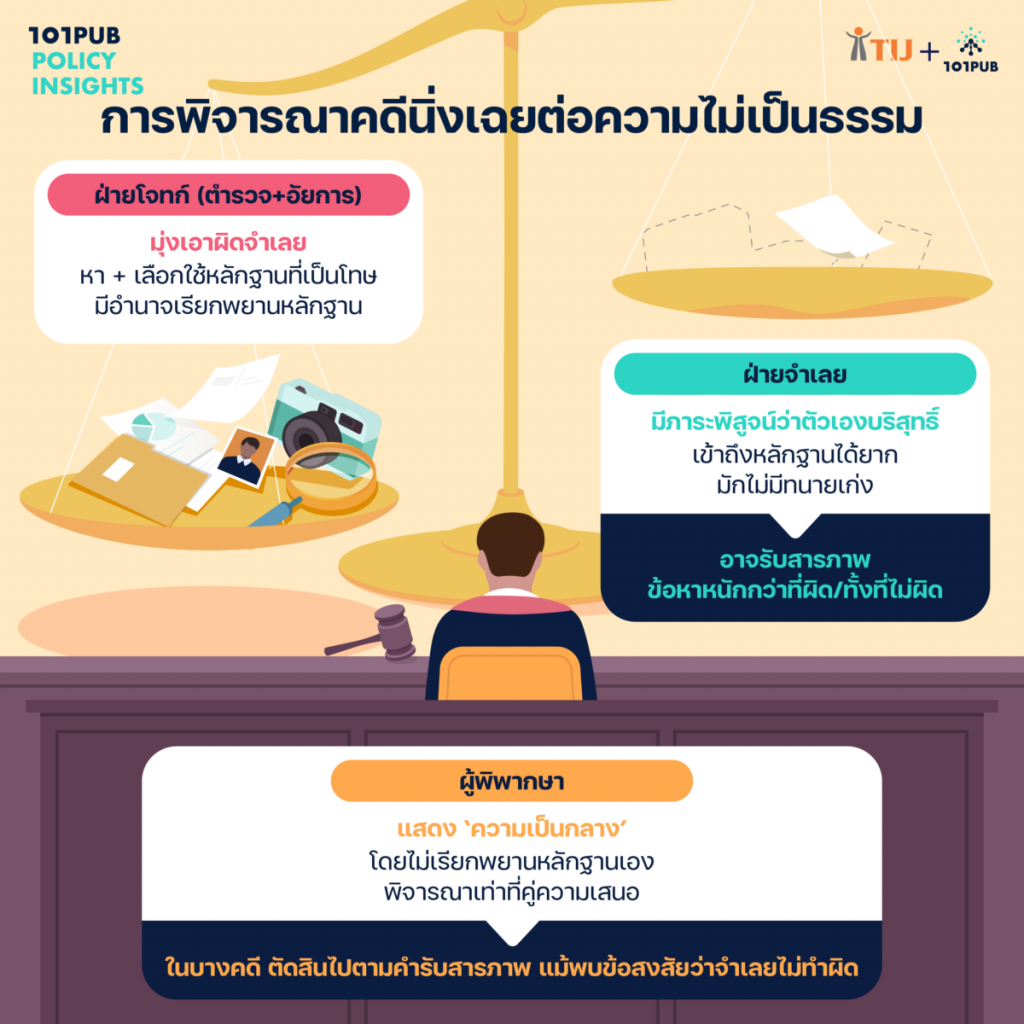 101PUB
POLICY
INSIGHTS

TIJ + 101PUB

การพิจารณาคดีนิ่งเฉยต่อความไม่เป็นธรรม

ฝ่ายโจทก์ (ตำรวจ+อัยการ)

มุ่งเอาผิดจำเลย
หา + เลือกใช้หลักฐานที่เป็นโทษ
มีอำนาจเรียกพยานหลักฐาน

ฝ่ายจำเลย

มีภาระพิสูจน์ว่าตัวเองบริสุทธิ์
เข้าถึงหลักฐานได้ยาก
มักไม่มีทนายเก่ง

อาจรับสารภาพ
ข้อหาหนักกว่าที่ผิด/ทั้งที่ไม่ผิด

ผู้พิพากษา

แสดง `ความเป็นกลาง'
โดยไม่เรียกพยานหลักฐานเอง
พิจารณาเท่าที่คู่ความเสนอ

ในบางคดี ตัดสินไปตามคำรับสารภาพ แม้พบข้อสงสัยว่าจำเลยไม่ทำผิด