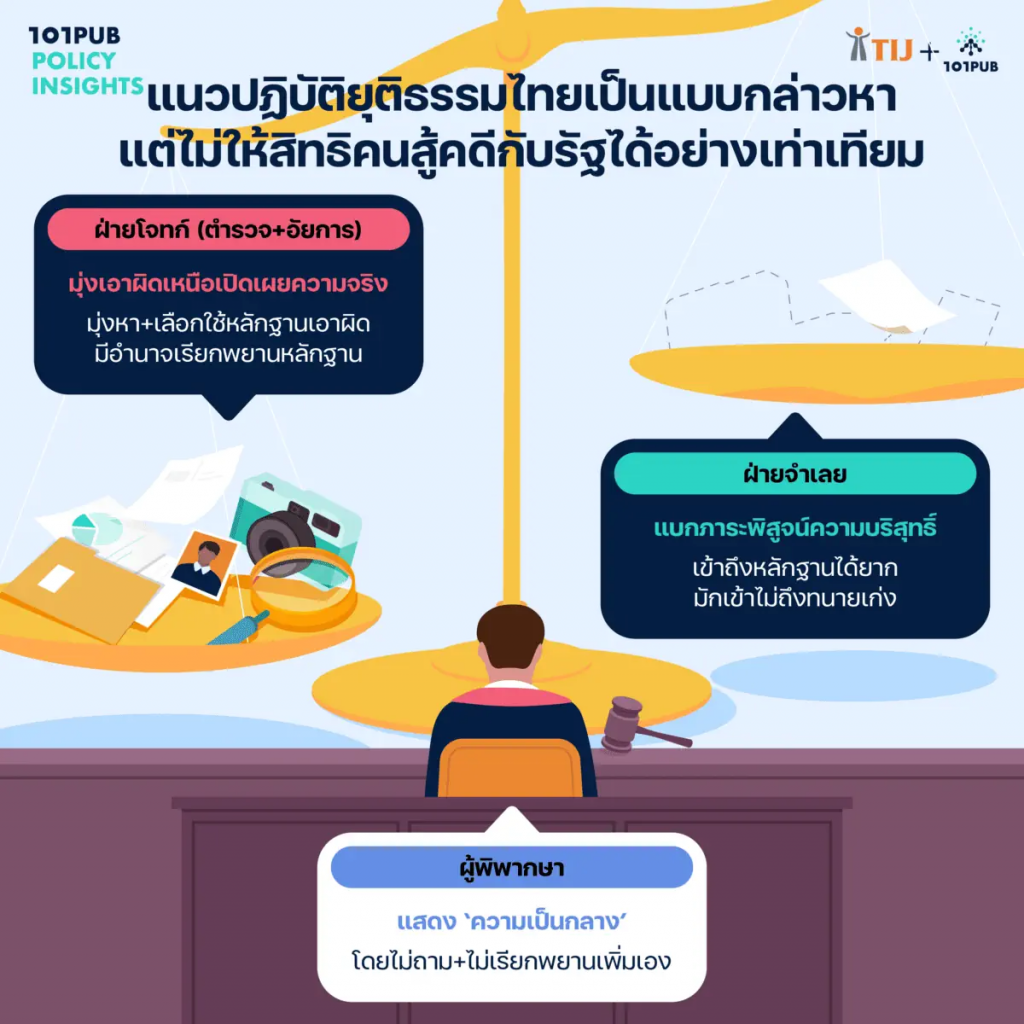 101PUB
POLICY
INSIGHTS

TIJ + 101PUB

แนวปฏิบัติยุติธรรมไทยเป็นแบบกล่าวหา
แต่ไม่ให้สิทธิคนสู้คดีกับรัฐได้อย่างเท่าเทียม

ฝ่ายโจทก์ (ตำรวจ+อัยการ)

มุ่งเอาผิดเหนือเปิดเผยความจริง

มุ่งหา+เลือกใช้หลักฐานเอาผิด
มีอำนาจเรียกพยานหลักฐาน

ฝ่ายจำเลย

แบกภาระพิสูจน์ความบริสุทธิ์

เข้าถึงหลักฐานได้ยาก
มักเข้าไม่ถึงทนายเก่ง

ผู้พิพากษา

แสดง 'ความเป็นกลาง'

โดยไม่ถาม+ไม่เรียกพยานเพิ่มเอง