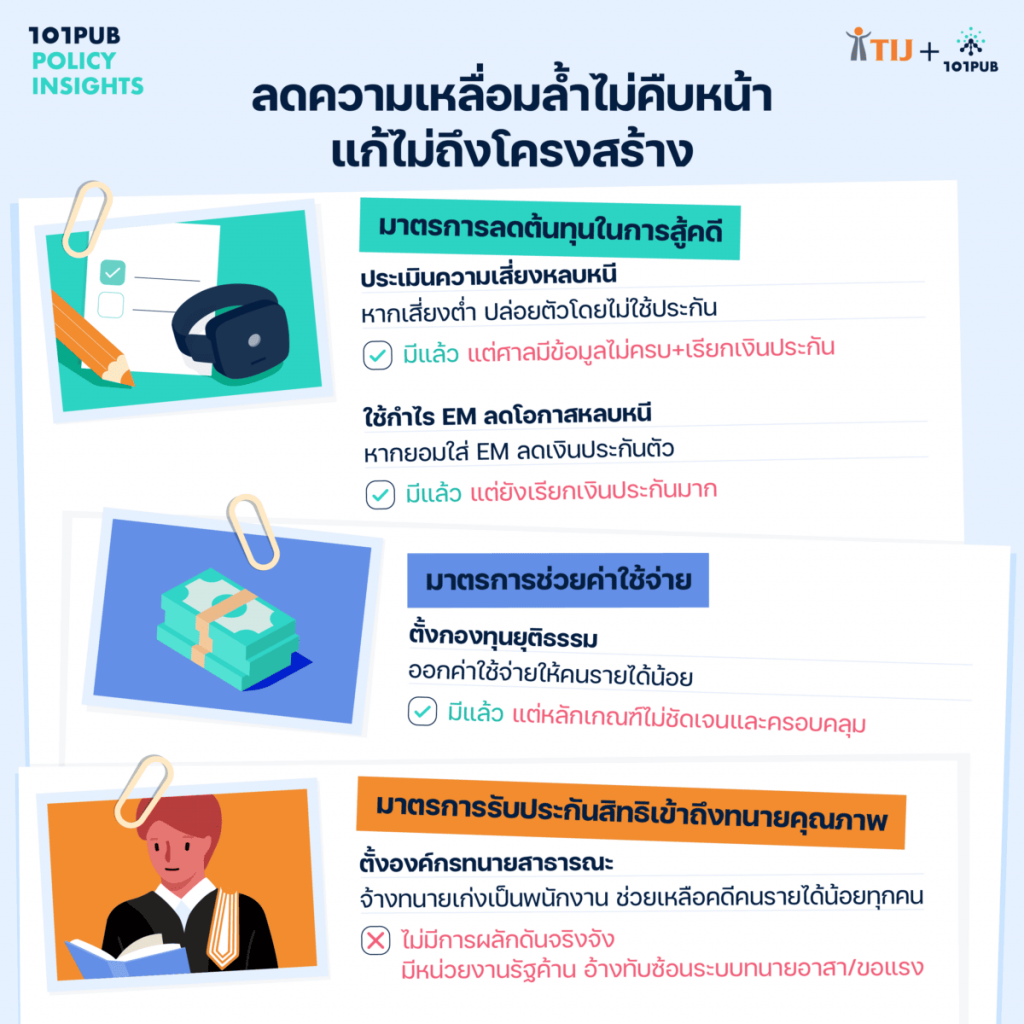 101PUB
POLICY
INSIGHTS

TIJ + 101PUB

ลดความเหลื่อมล้ำไม่คืบหน้า
แก้ไม่ถึงโครงสร้าง

มาตรการลดต้นทุนในการสู้คดี

ประเมินความเสี่ยงหลบหนี
หากเสี่ยงต่ำ ปล่อยตัวโดยไม่ใช้ประกัน
มีแล้ว แต่ศาลมีข้อมูลไม่ครบ+เรียกเงินประกัน

ใช้กำไร EM ลดโอกาสหลบหนี
หากยอมใส่ EM ลดเงินประกันตัว
มีแล้ว แต่ยังเรียกเงินประกันมาก

มาตรการช่วยค่าใช้จ่าย

ตั้งกองทุนยุติธรรม
ออกค่าใช้จ่ายให้คนรายได้น้อย
มีแล้ว แต่หลักเกณฑ์ไม่ชัดเจนและครอบคลุม

มาตรการรับประกันสิทธิเข้าถึงทนายคุณภาพ

ตั้งองค์กรทนายสาธารณะ
จ้างทนายเก่งเป็นพนักงาน ช่วยเหลือคดีคนรายได้น้อยทุกคน
ไม่มีการผลักดันจริงจัง
มีหน่วยงานรัฐค้าน อ้างทับซ้อนระบบทนายอาสา/ขอแรง