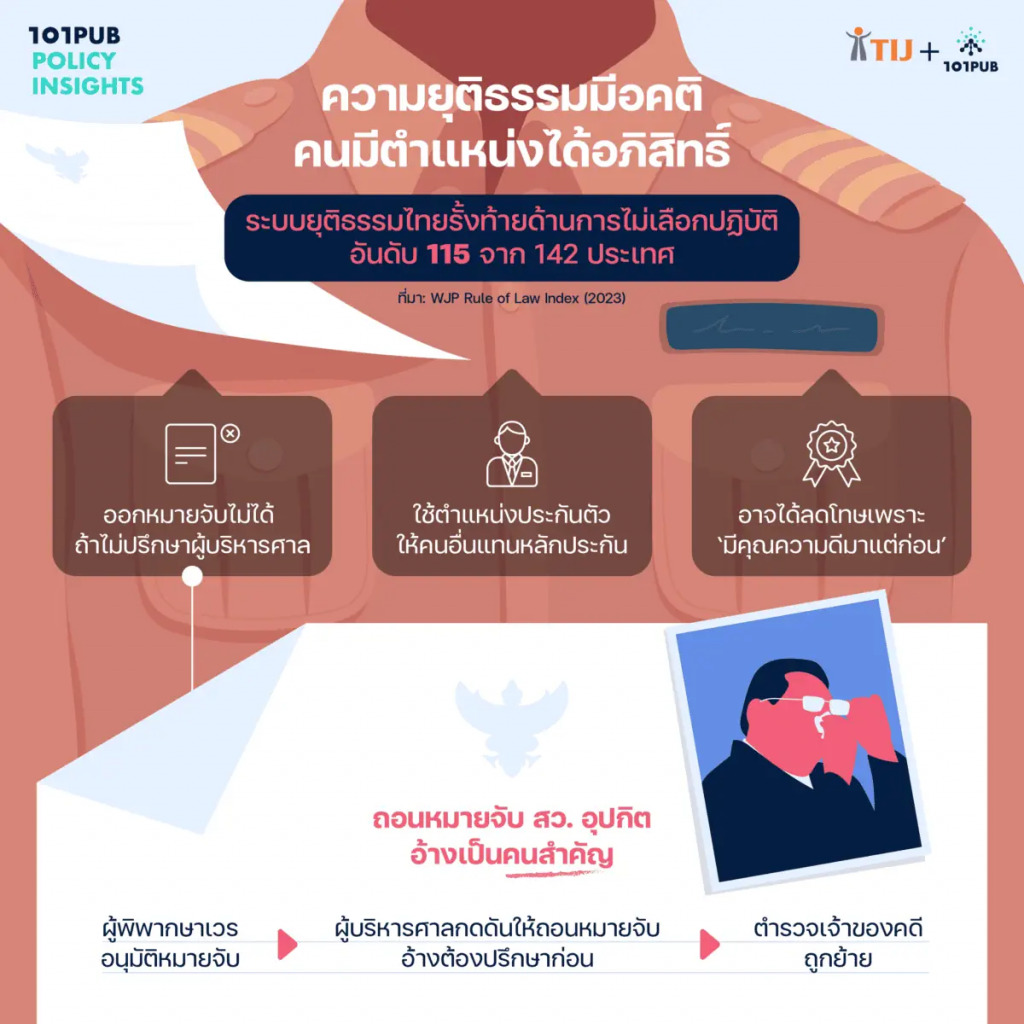 101PUB
POLICY
INSIGHTS

TIJ + 101PUB

ความยุติธรรมมีอคติ
คนมีตำแหน่งได้อภิสิทธิ์

ระบบยุติธรรมไทยรั้งท้ายด้านการไม่เลือกปฏิบัติ
อันดับ 115 จาก 142 ประเทศ

ที่มา: WJP Rule of Law Index (2023)

ออกหมายจับไม่ได้
ถ้าไม่ปรึกษาผู้บริหารศาล

ใช้ตำแหน่งประกันตัว
ให้คนอื่นแทนหลักประกัน

อาจได้ลดโทษเพราะ
'มีคุณความดีมาแต่ก่อน'

ถอนหมายจับ สว. อุปกิต
อ้างเป็นคนสำคัญ

ผู้พิพากษาเวร
อนุมัติหมายจับ

ผู้บริหารศาลกดดันให้ถอนหมายจับ
อ้างต้องปรึกษาก่อน

ตำรวจเจ้าของคดี
ถูกย้าย