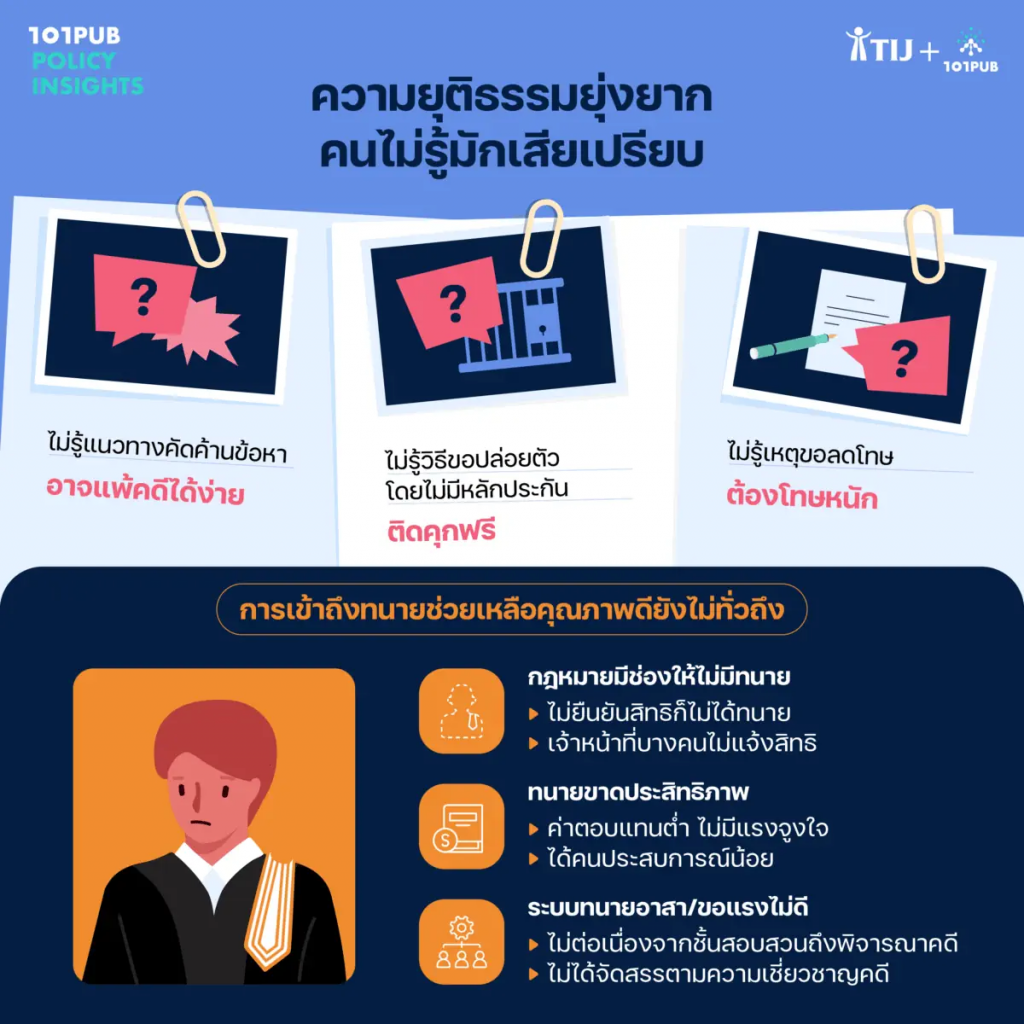 101PUB
POLICY
INSIGHTS

TIJ + 101PUB

ความยุติธรรมยุ่งยาก
คนไม่รู้มักเสียเปรียบ

?

ไม่รู้แนวทางคัดค้านข้อหา
อาจแพ้คดีได้ง่าย

?

ไม่รู้วิธีขอปล่อยตัว
โดยไม่มีหลักประกัน
ติดคุกฟรี

?

ไม่รู้เหตุขอลดโทษ
ต้องโทษหนัก

การเข้าถึงทนายช่วยเหลือคุณภาพดียังไม่ทั่วถึง

กฎหมายมีช่องให้ไม่มีทนาย
▸ ไม่ยืนยันสิทธิก็ไม่ได้ทนาย
▸ เจ้าหน้าที่บางคนไม่แจ้งสิทธิ

ทนายขาดประสิทธิภาพ
▸ ค่าตอบแทนต่ำ ไม่มีแรงจูงใจ
▸ ได้คนประสบการณ์น้อย

ระบบทนายอาสา/ขอแรงไม่ดี
▸ ไม่ต่อเนื่องจากชั้นสอบสวนถึงพิจารณาคดี
▸ ไม่ได้จัดสรรตามความเชี่ยวชาญคดี