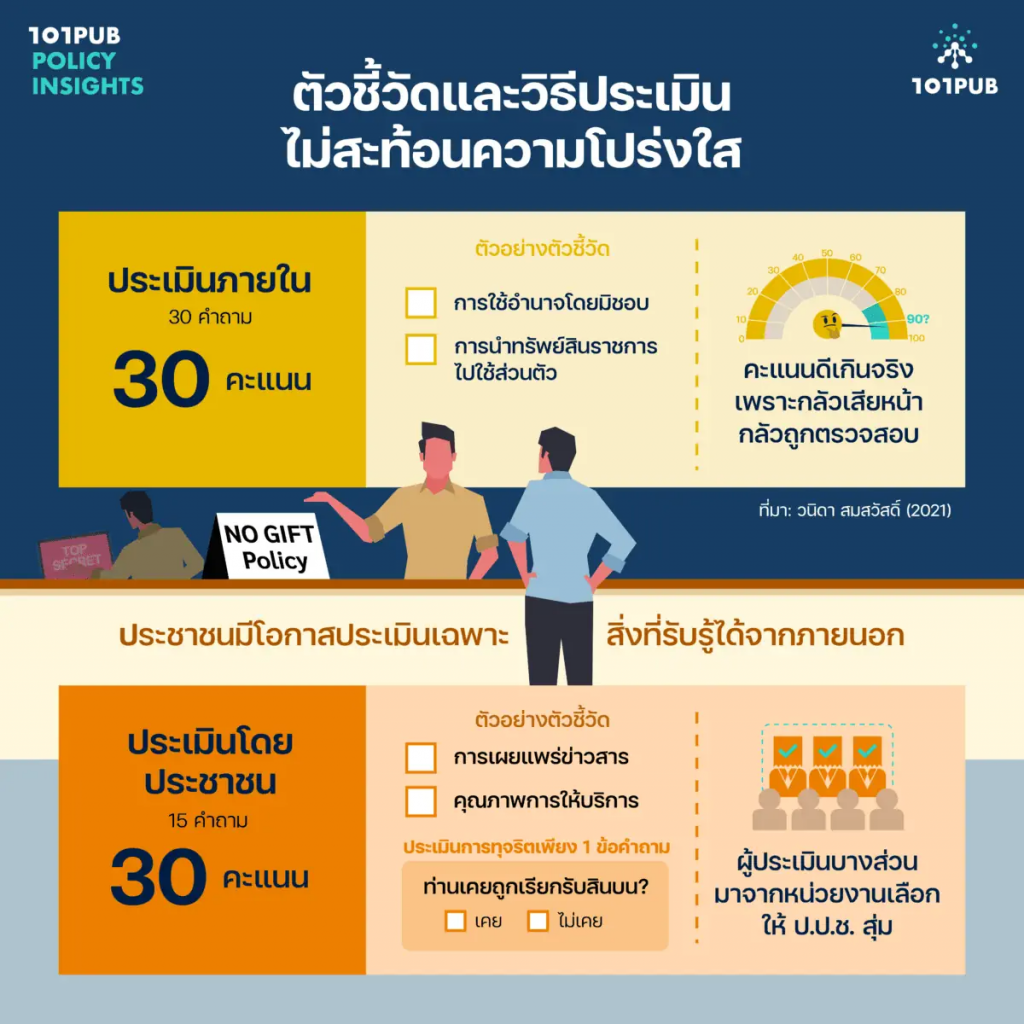 101PUB
POLICY
INSIGHTS

101PUB

ตัวชี้วัดและวิธีประเมิน
ไม่สะท้อนความโปร่งใส

ประเมินภายใน
30 คำถาม
30 คะแนน

ตัวอย่างตัวชี้วัด
การใช้อำนาจโดยมิชอบ
การนำทรัพย์สินราชการไปใช้ส่วนตัว

0 10 20 30 40 50 60 70 80 90? 100

คะแนนดีเกินจริง
เพราะกลัวเสียหน้า
กลัวถูกตรวจสอบ

ที่มา: วนิดา สมสวัสดิ์ (2021)

TOP SECRET

NO GIFT
Policy

ประชาชนมีโอกาสประเมินเฉพาะ สิ่งที่รับรู้ได้จากภายนอก

ประเมินโดย
ประชาชน
15 คำถาม
30 คะแนน

ตัวอย่างตัวชี้วัด
การเผยแพร่ข่าวสาร
คุณภาพการให้บริการ

ประเมินการทุจริตเพียง 1 ข้อคำถาม
ท่านเคยถูกเรียกรับสินบน?
เคย ไม่เคย

ผู้ประเมินบางส่วน
มาจากหน่วยงานเลือก
ให้ ป.ป.ช. สุ่ม