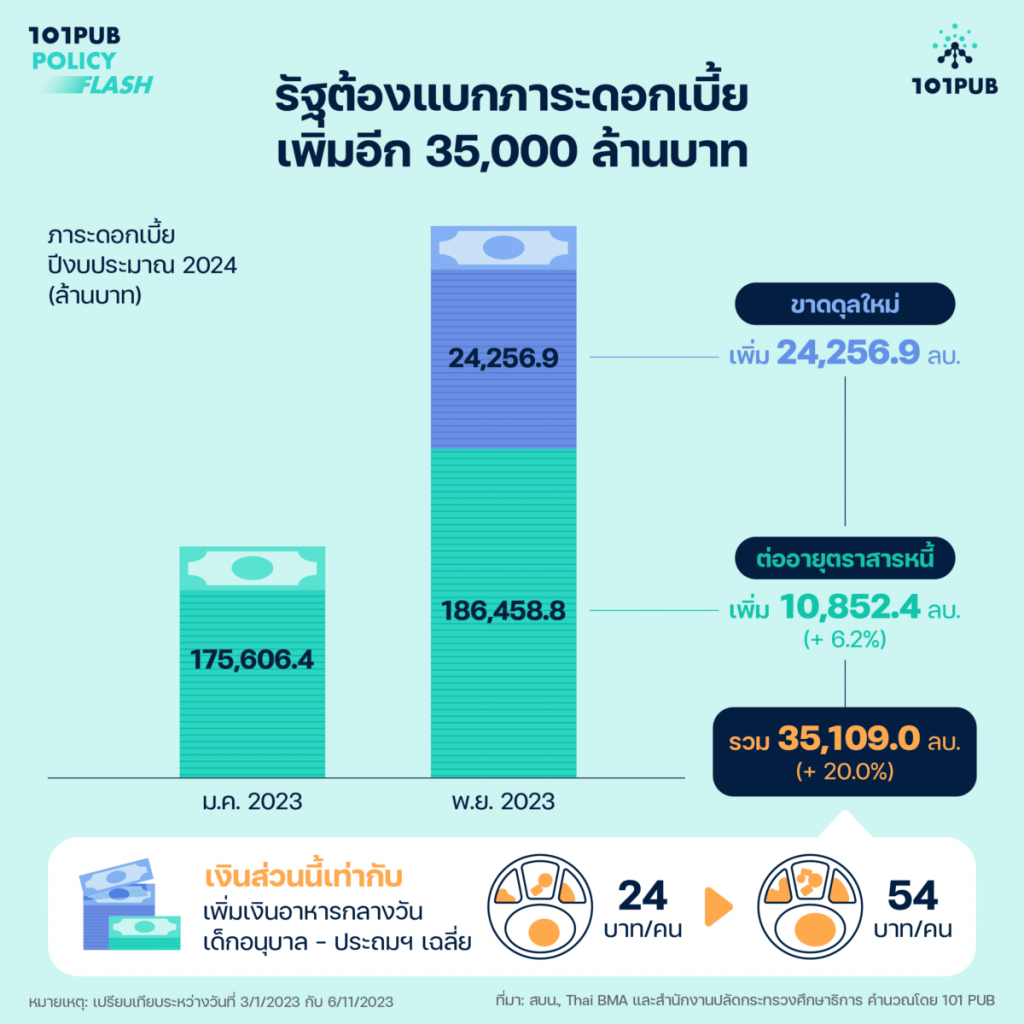 101PUB
POLICY
FLASH

101PUB

รัฐต้องแบกภาระดอกเบี้ย
เพิ่มอีก 35,000 ล้านบาท

ภาระดอกเบี้ย
ปีงบประมาณ 2024
(ล้านบาท)

24,256.9

186,458.8

175,606.4

ม.ค. 2023

พ.ย. 2023

ขาดดุลใหม่
เพิ่ม 24,256.9 ลบ.

ต่ออายุตราสารหนี้
เพิ่ม 10,852.4 ลบ.
(+ 6.2%)

รวม 35,109.0 ลบ.
(+ 20.0%)

เงินส่วนนี้เท่ากับ
เพิ่มเงินอาหารกลางวัน
เด็กอนุบาล - ประถมฯ เฉลี่ย

24
บาท/คน

54
บาท/คน

หมายเหตุ: เปรียบเทียบระหว่างวันที่ 3/1/2023 กับ 6/11/2023

ที่มา: สบน., Thai BMA และสำนักงานปลัดกระทรวงศึกษาธิการ คำนวณโดย 101 PUB