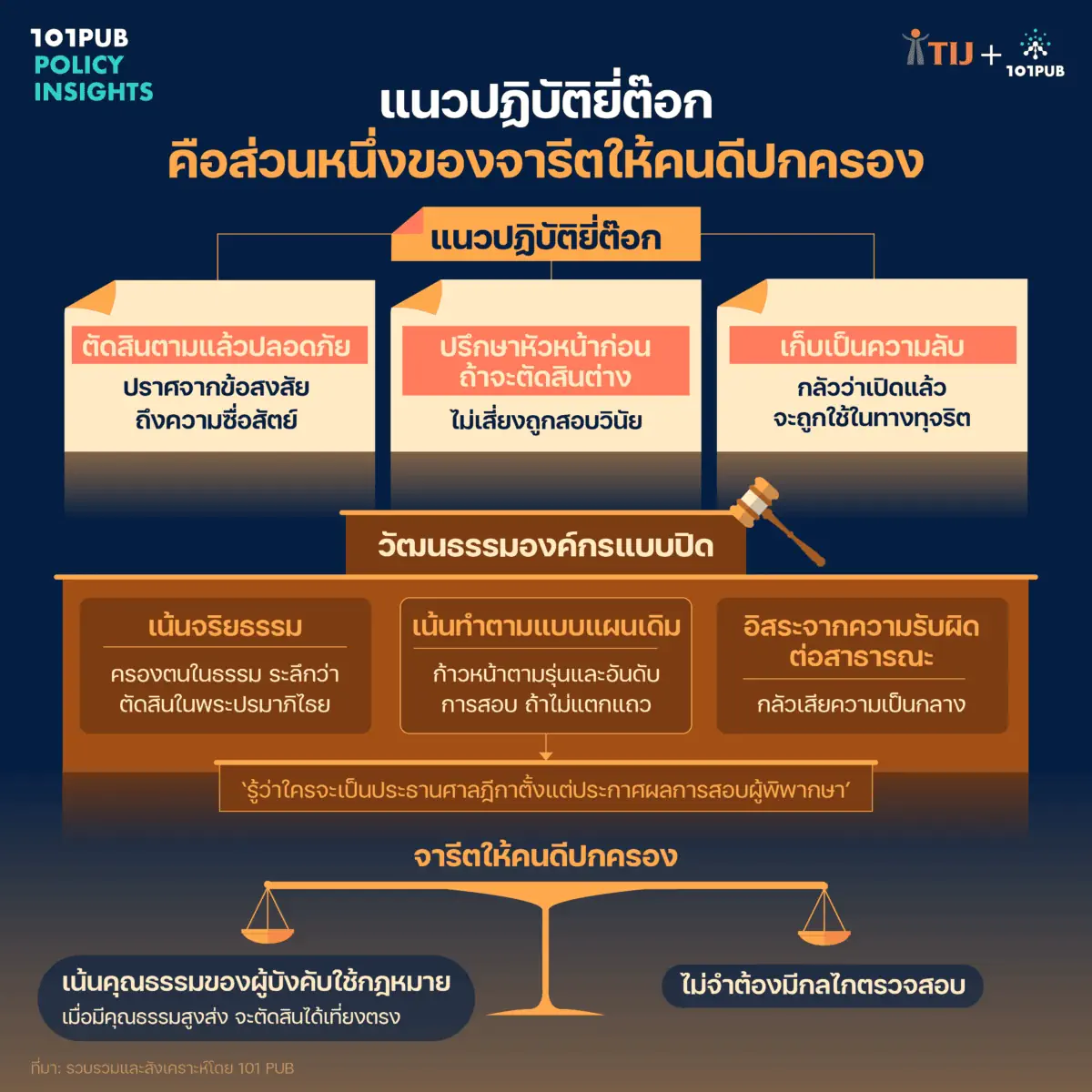 101PUB
POLICY
INSIGHTS

TIJ + 101PUB

แนวปฏิบัติยี่ต๊อก
คือส่วนหนึ่งของจารีตให้คนดีปกครอง

แนวปฏิบัติยี่ต๊อก

ตัดสินตามแล้วปลอดภัย
ปราศจากข้อสงสัย
ถึงความซื่อสัตย์

ปรึกษาหัวหน้าก่อน
ถ้าจะตัดสินต่าง
ไม่เสี่ยงถูกสอบวินัย

เก็บเป็นความลับ
กลัวว่าเปิดแล้ว
จะถูกใช้ในทางทุจริต

วัฒนธรรมองค์กรแบบปิด

เน้นจริยธรรม
ครองตนในธรรม ระลึกว่า
ตัดสินในพระปรมาภิไธย

เน้นทำตามแบบแผนเดิม
ก้าวหน้าตามรุ่นและอันดับ
การสอบ ถ้าไม่แตกแถว

อิสระจากความรับผิด
ต่อสาธารณะ
กลัวเสียความเป็นกลาง

'รู้ว่าใครจะเป็นประธานศาลฎีกาตั้งแต่ประกาศผลการสอบผู้พิพากษา'

จารีตให้คนดีปกครอง

เน้นคุณธรรมของผู้บังคับใช้กฎหมาย
เมื่อมีคุณธรรมสูงส่ง จะตัดสินได้เที่ยงตรง

ไม่จำต้องมีกลไกตรวจสอบ

ที่มา: รวบรวมและสังเคราะห์โดย 101 PUB