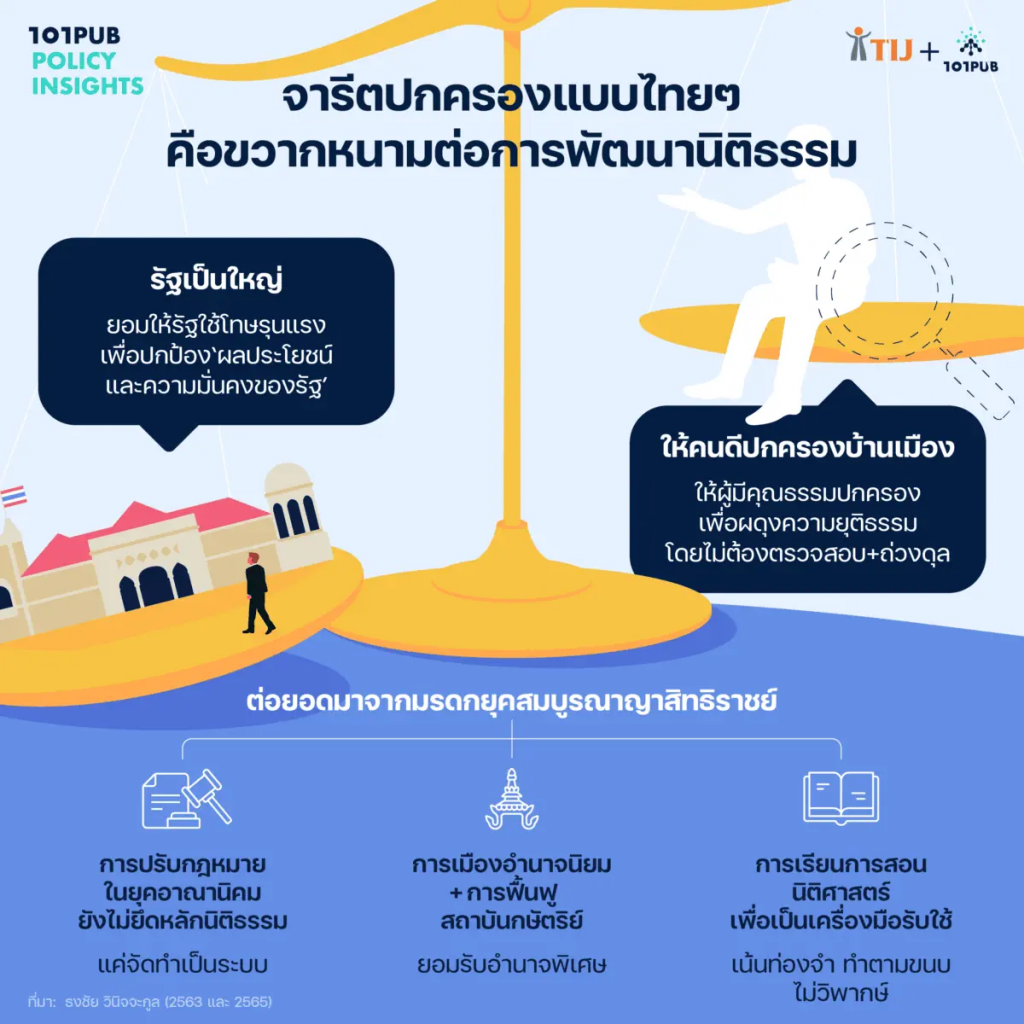 101PUB
POLICY
INSIGHTS

TIJ + 101PUB

จารีตปกครองแบบไทยๆ
คือขวากหนามต่อการพัฒนานิติธรรม

รัฐเป็นใหญ่

ยอมให้รัฐใช้โทษรุนแรง
เพื่อปกป้อง'ผลประโยชน์
และความมั่นคงของรัฐ'

ให้คนดีปกครองบ้านเมือง

ให้ผู้มีคุณธรรมปกครอง
เพื่อผดุงความยุติธรรม
โดยไม่ต้องตรวจสอบ+ถ่วงดุล

ต่อยอดมาจากมรดกยุคสมบูรณาญาสิทธิราชย์

การปรับกฎหมาย
ในยุคอาณานิคม
ยังไม่ยึดหลักนิติธรรม

แค่จัดทำเป็นระบบ

การเมืองอำนาจนิยม
+ การฟื้นฟู
สถาบันกษัตริย์

ยอมรับอำนาจพิเศษ

การเรียนการสอน
นิติศาสตร์
เพื่อเป็นเครื่องมือรับใช้

เน้นท่องจำ ทำตามขนบ
ไม่วิพากษ์

ที่มา: ธงชัย วินิจจะกูล (2563 และ 2565)